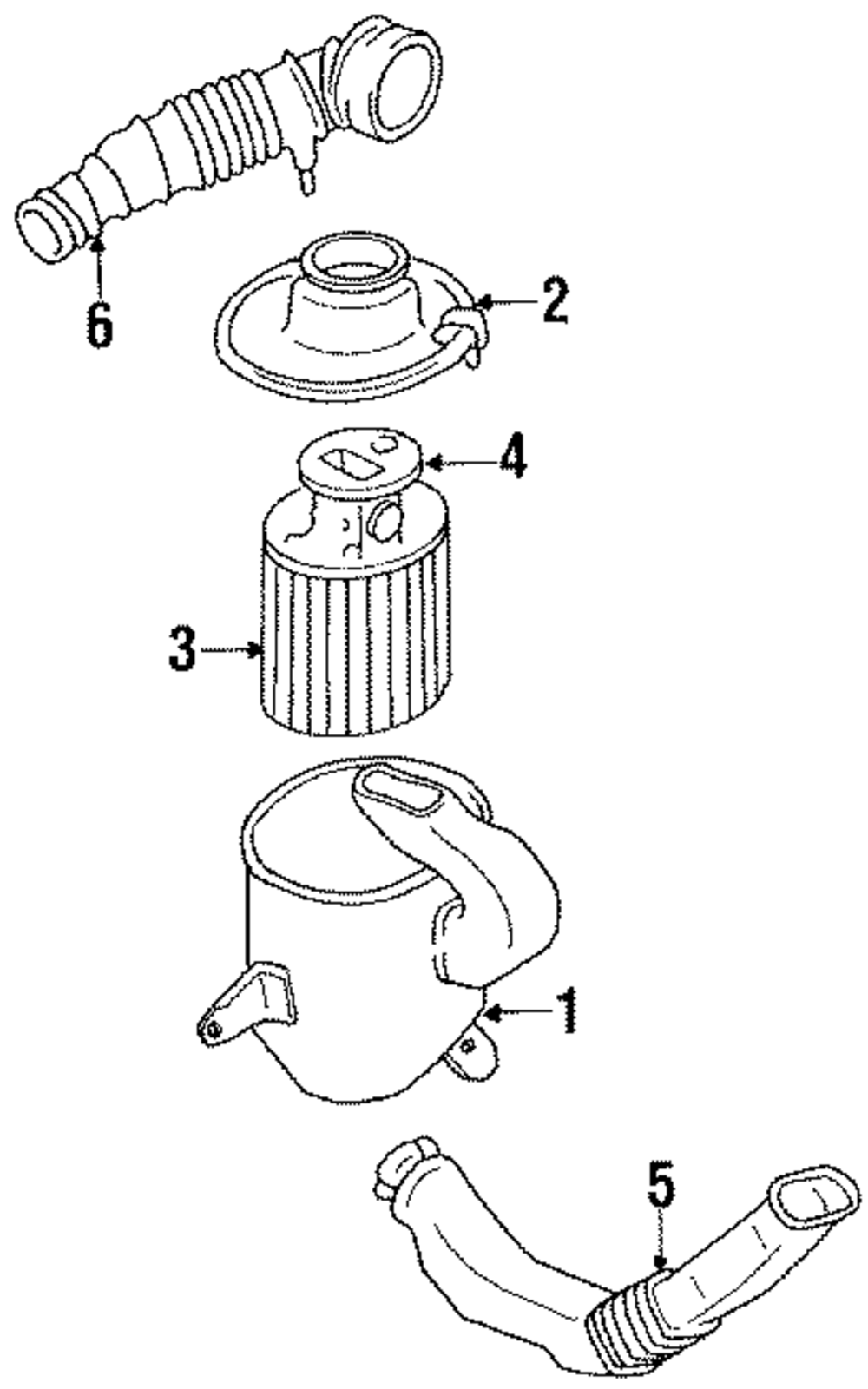 6
2
4
3
1
5