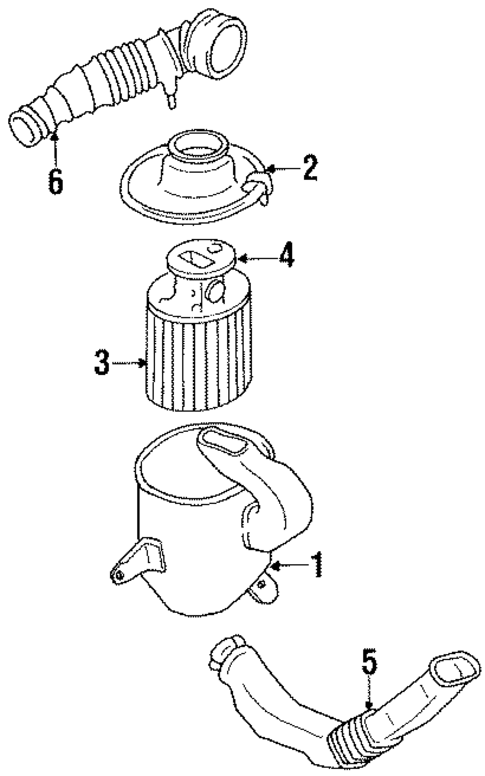 6
2
4
3
1
5