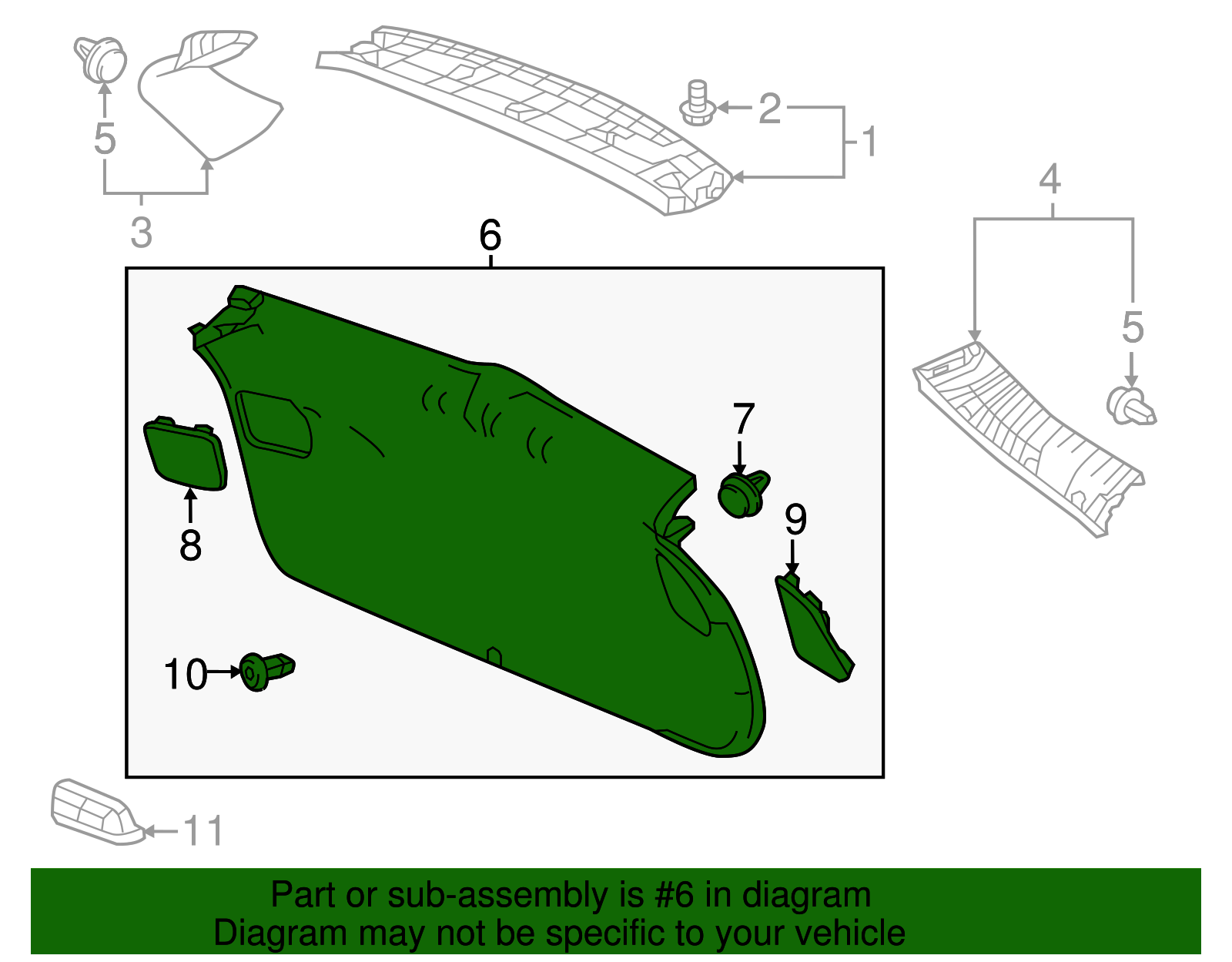 5
3
2
1
4
5
6
7
8
9
10
11

Part or sub-assembly is #6 in diagram
Diagram may not be specific to your vehicle