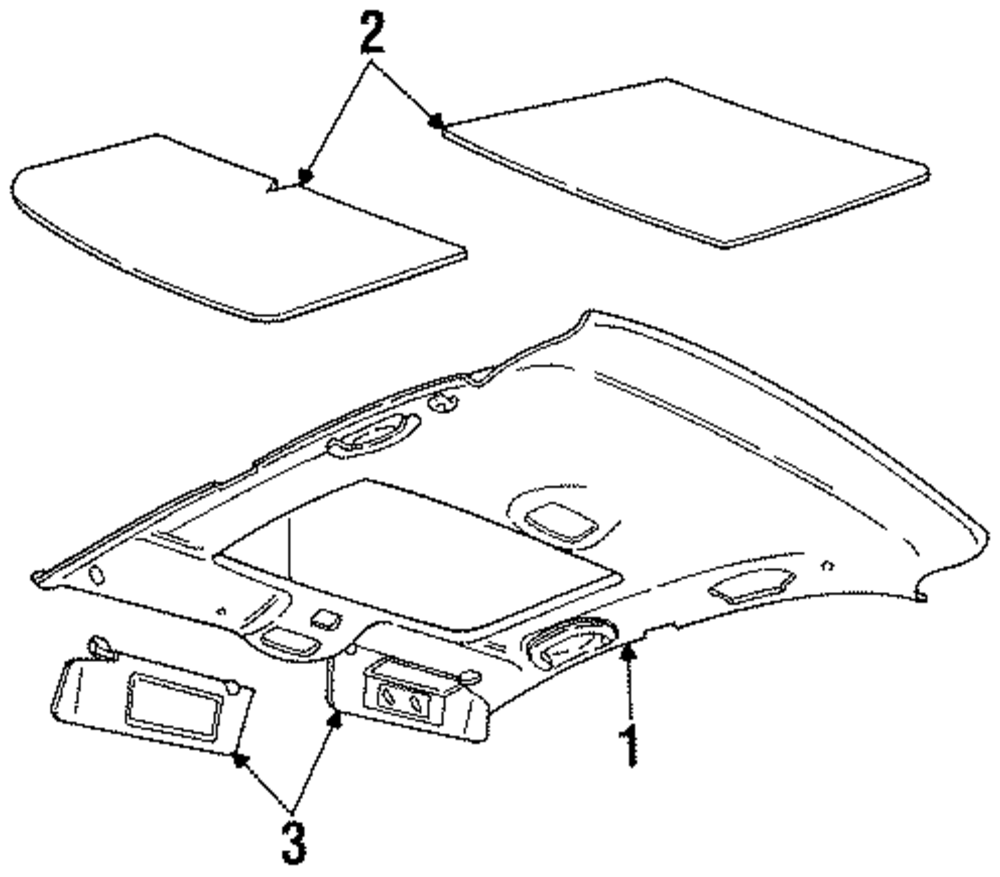 2

1

3