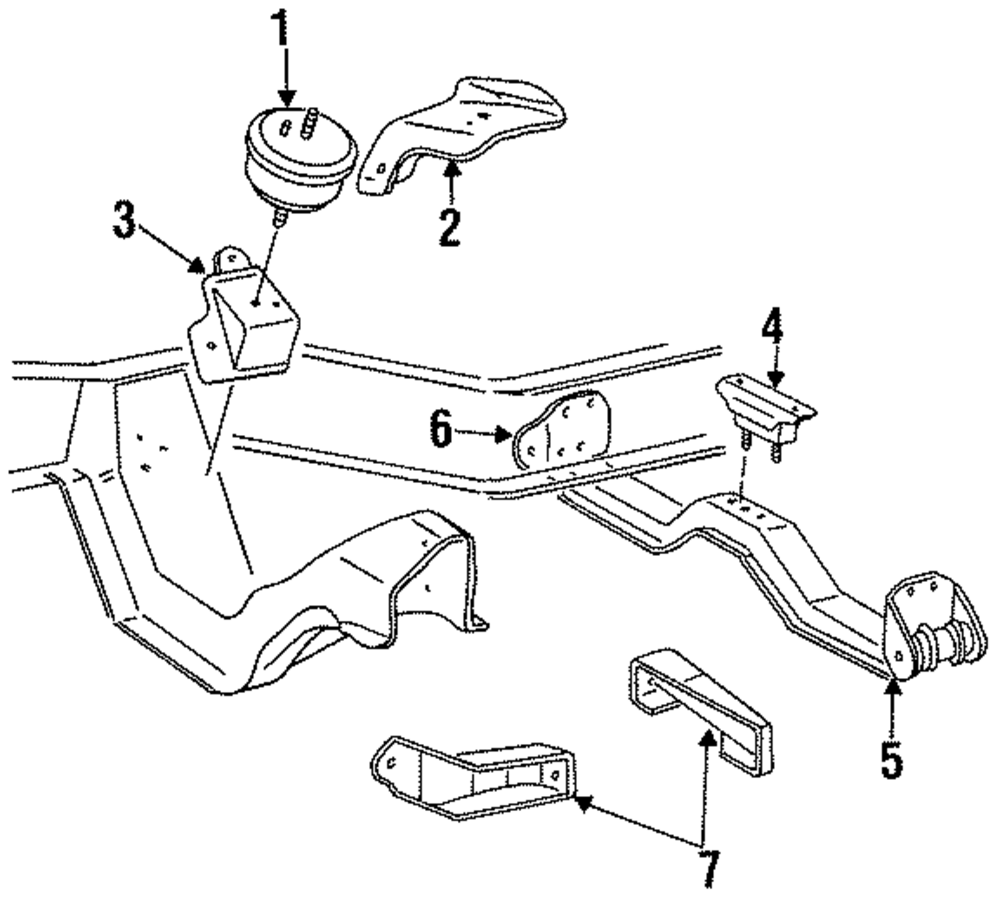 1
2
3
4
6
5
7