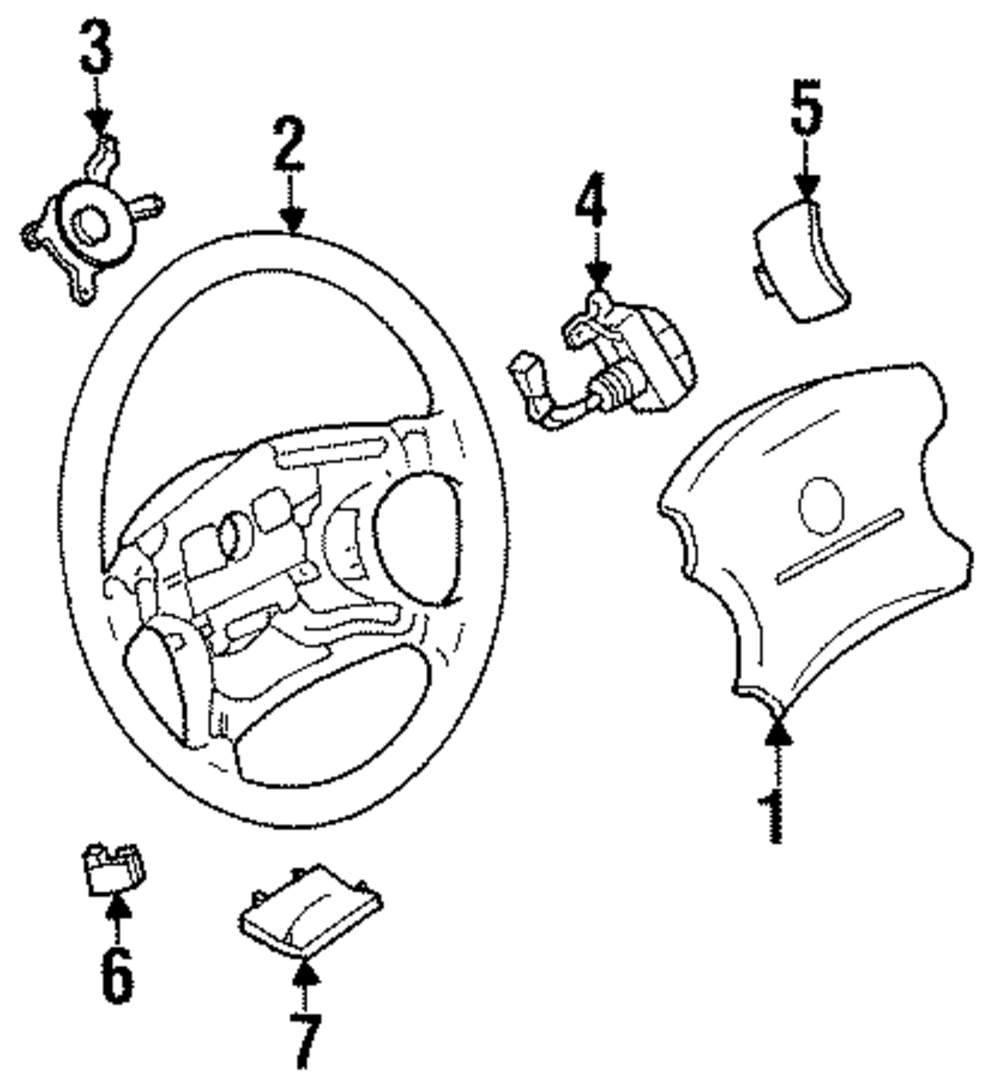 3
2
4
5
1
6
7