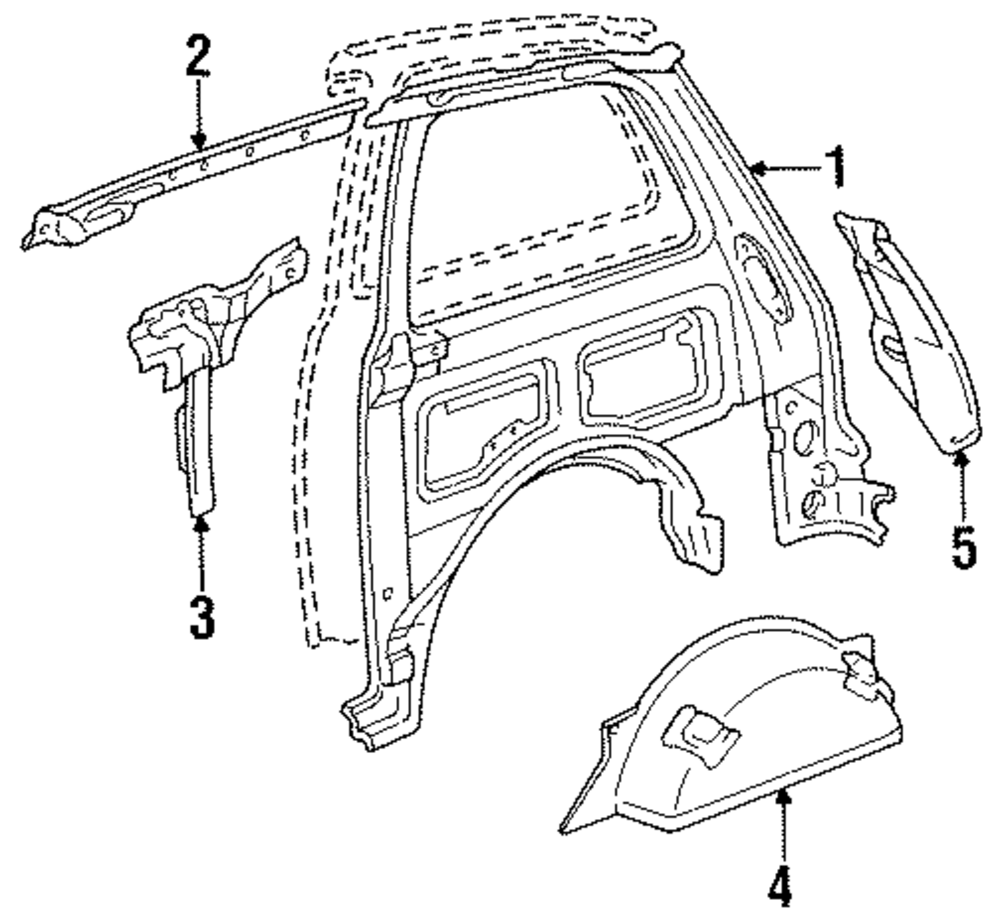 2
1
3
5
4