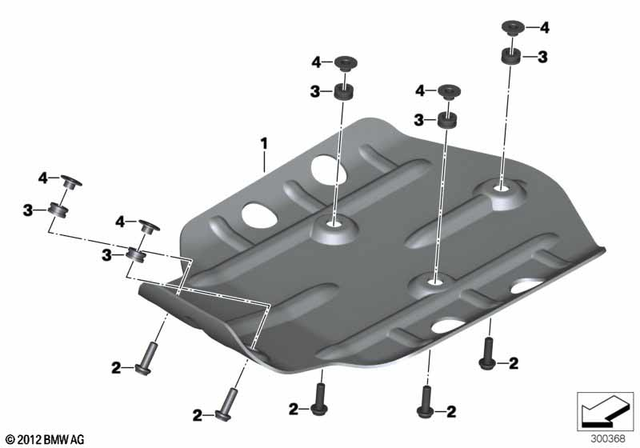 4
3
4
3
4
3
1
4
3
4
3
2
2
2
2
2
© 2012 BMW AG
300368