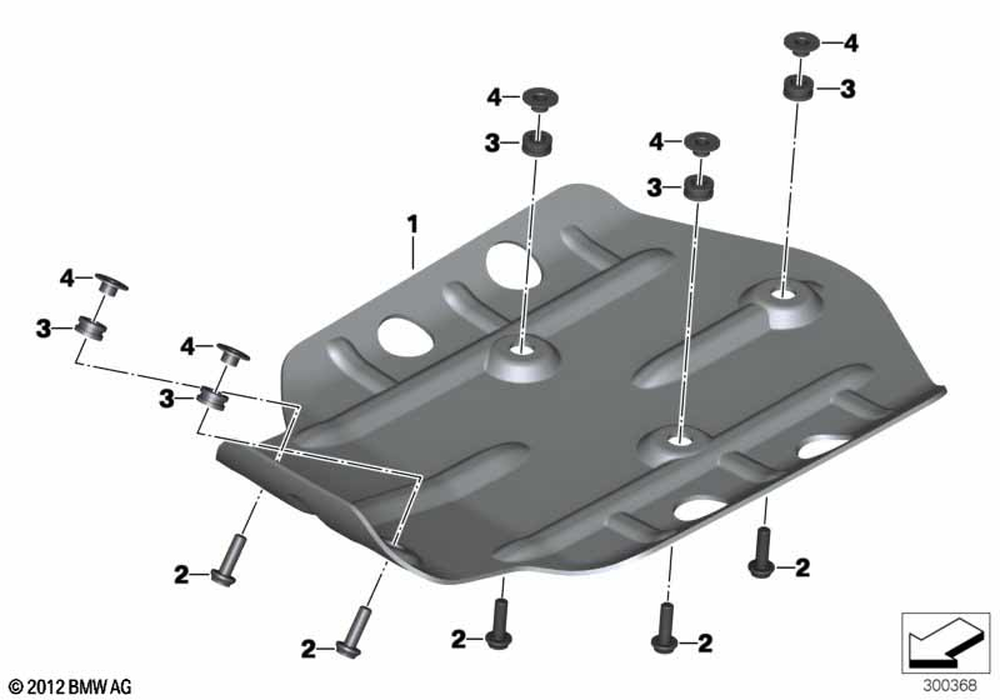 4
3
4
3
4
3
1
4
3
4
3
2
2
2
2
2
© 2012 BMW AG
300368