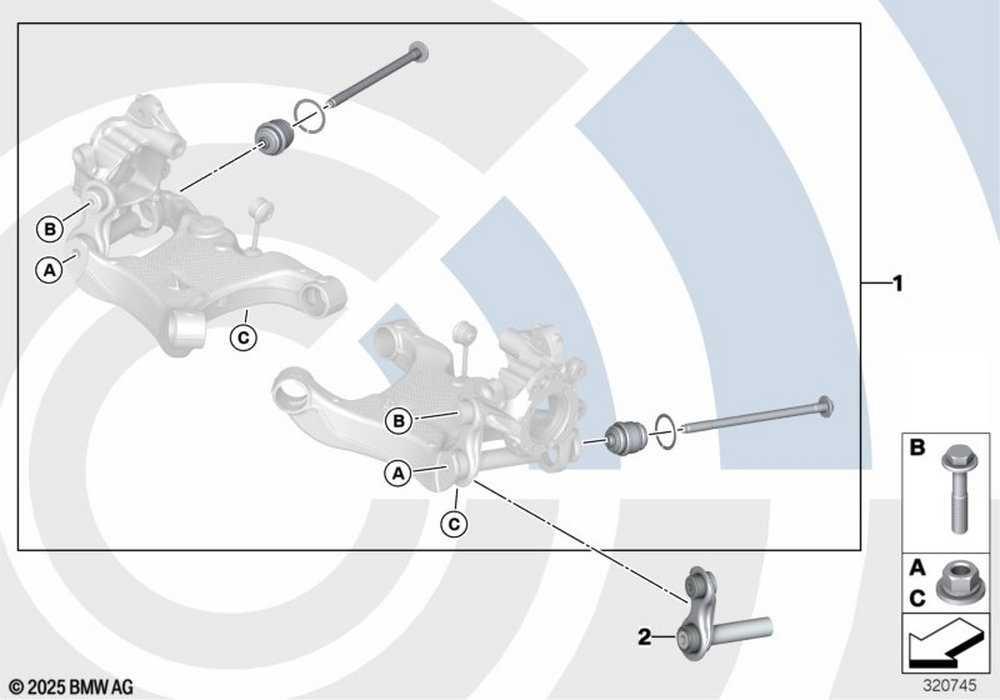 B
A
C
1
B
A
C
B
A
C
2
© 2025 BMW AG
320745