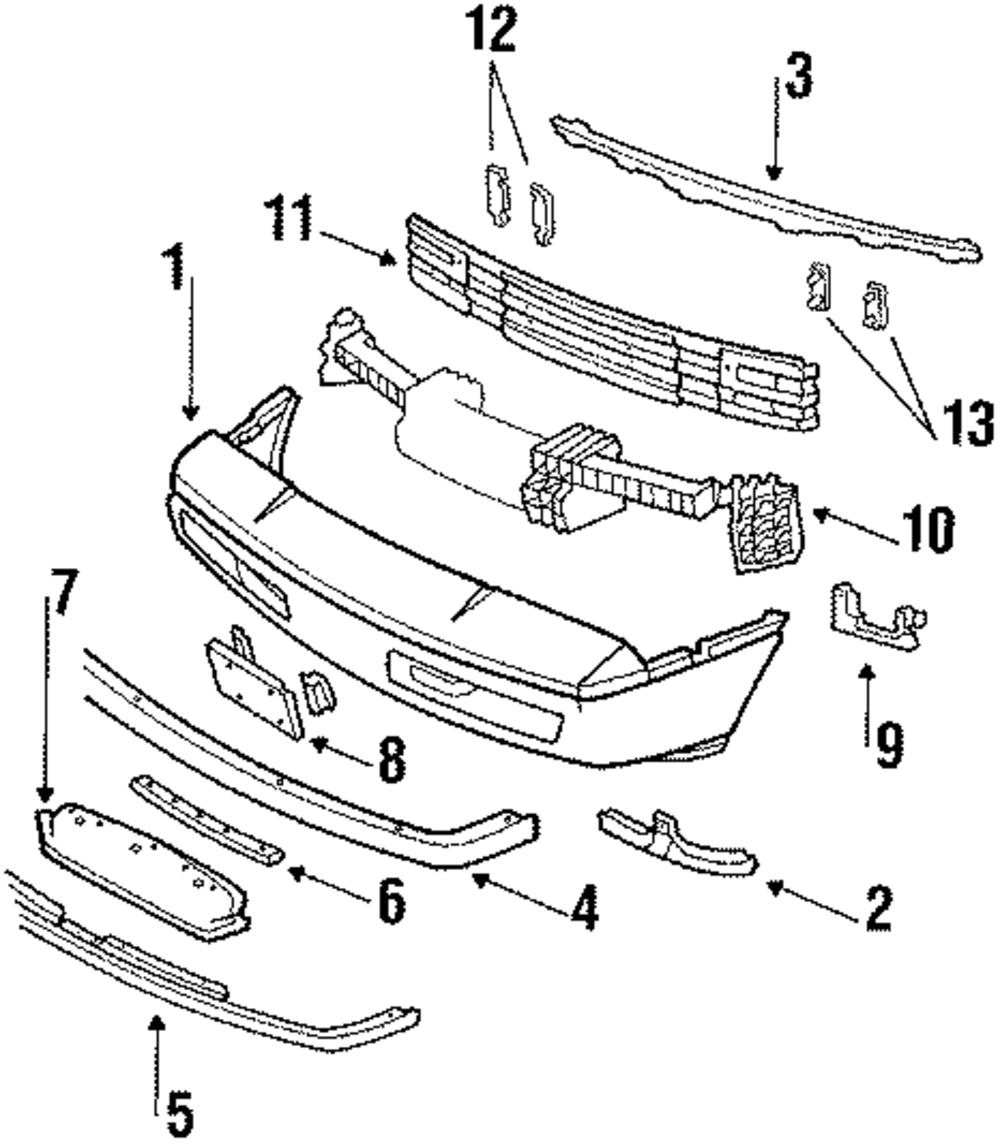 12
3
11
1
13
10
7
9
8
6
4
2
5