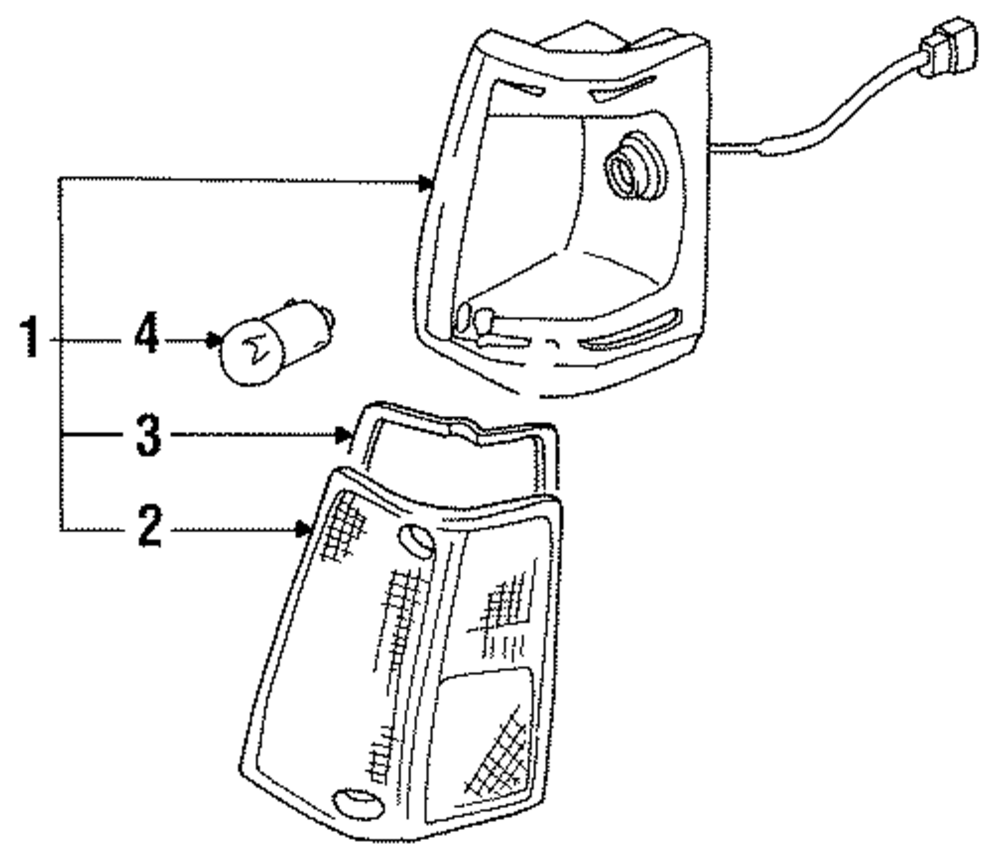 1
4
3
2