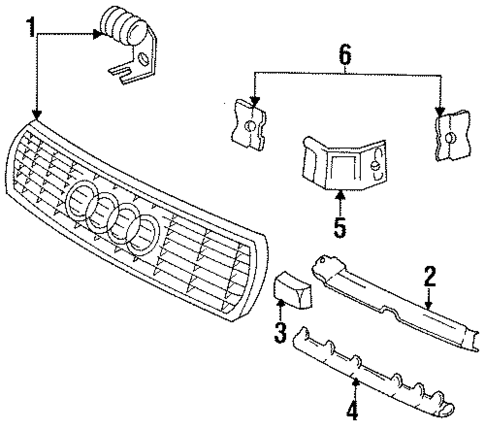 1
6
5
2
3
4