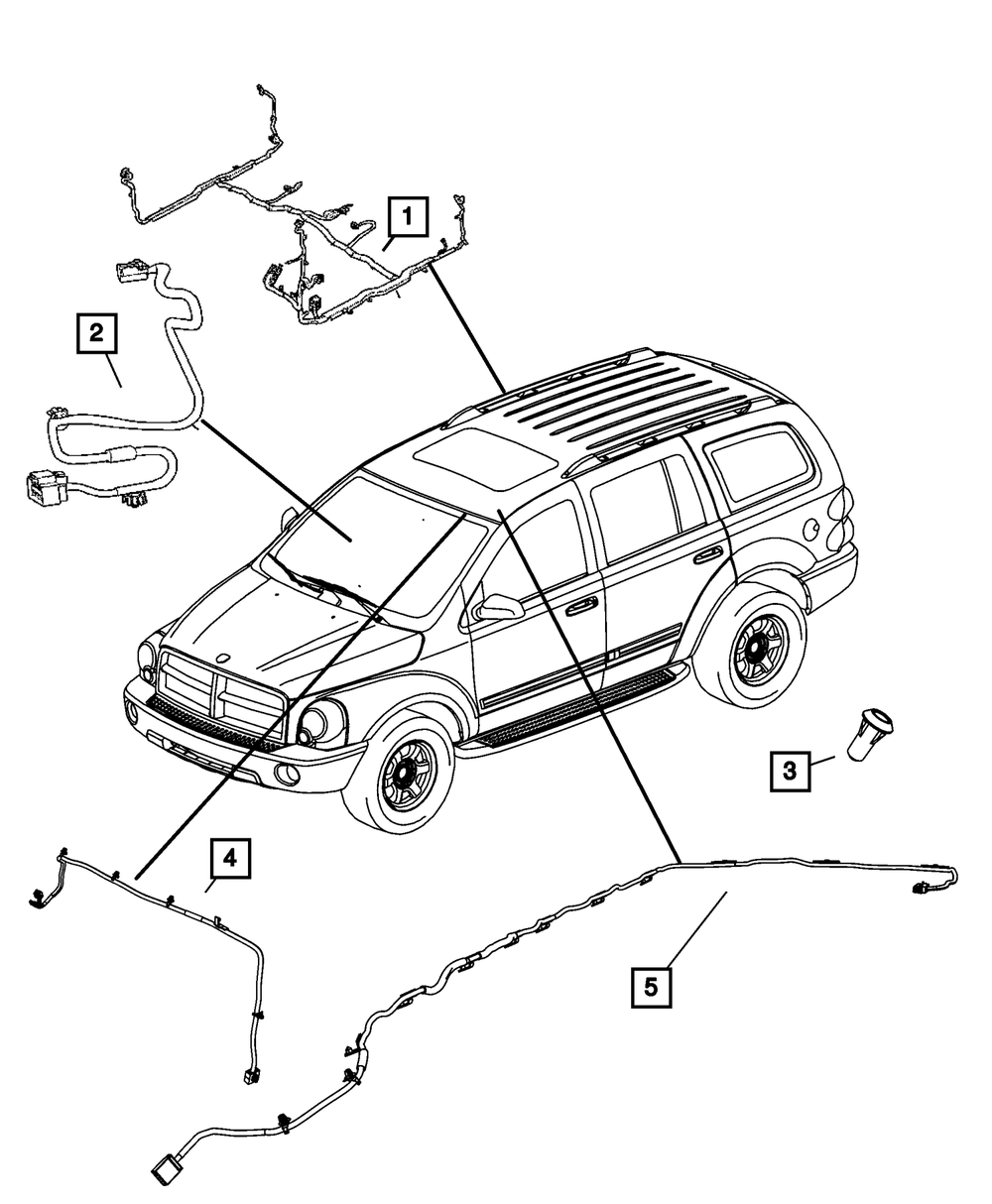 1

2

3

4

5