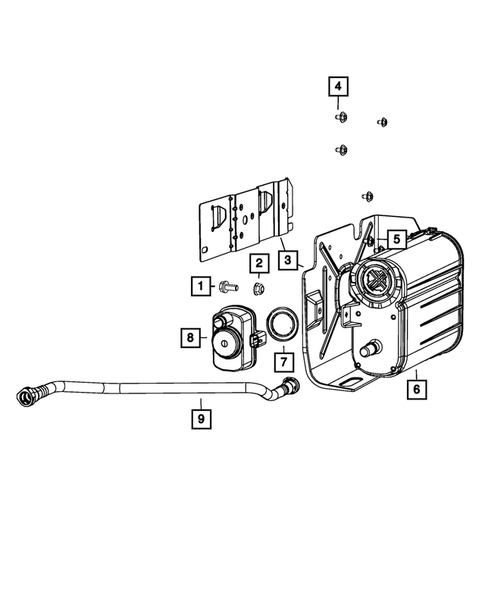 4
5
3
2
1
8
7
6
9