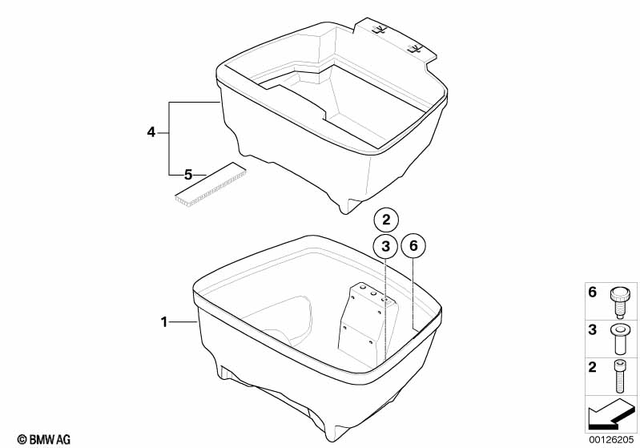 4
5
2
3
6
1
6
3
2
© BMW AG
00126205