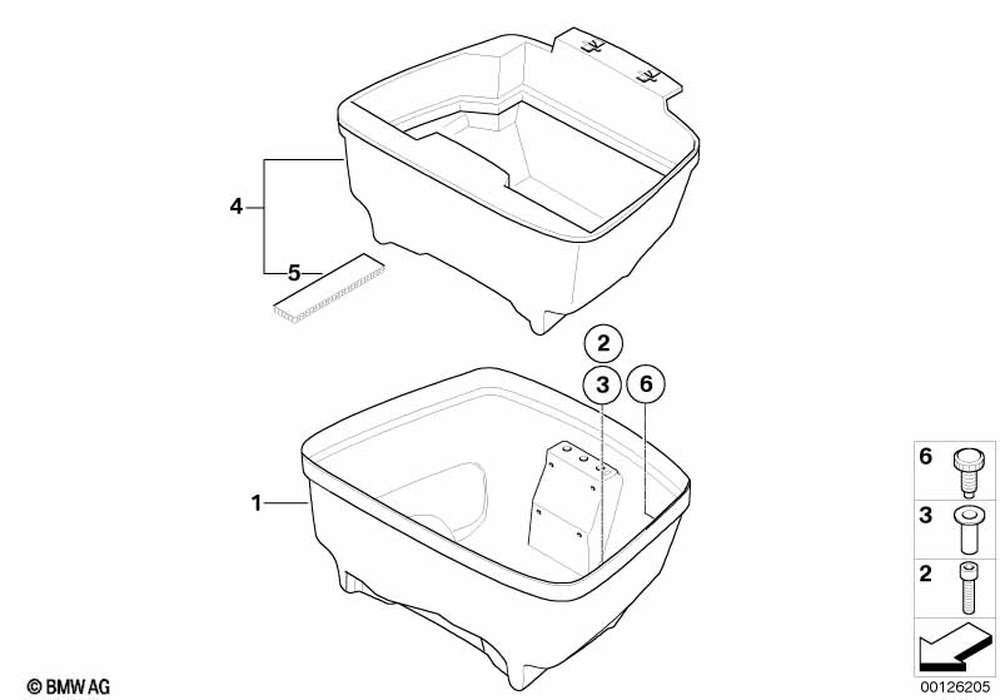 4
5
2
3
6
1
6
3
2
© BMW AG
00126205