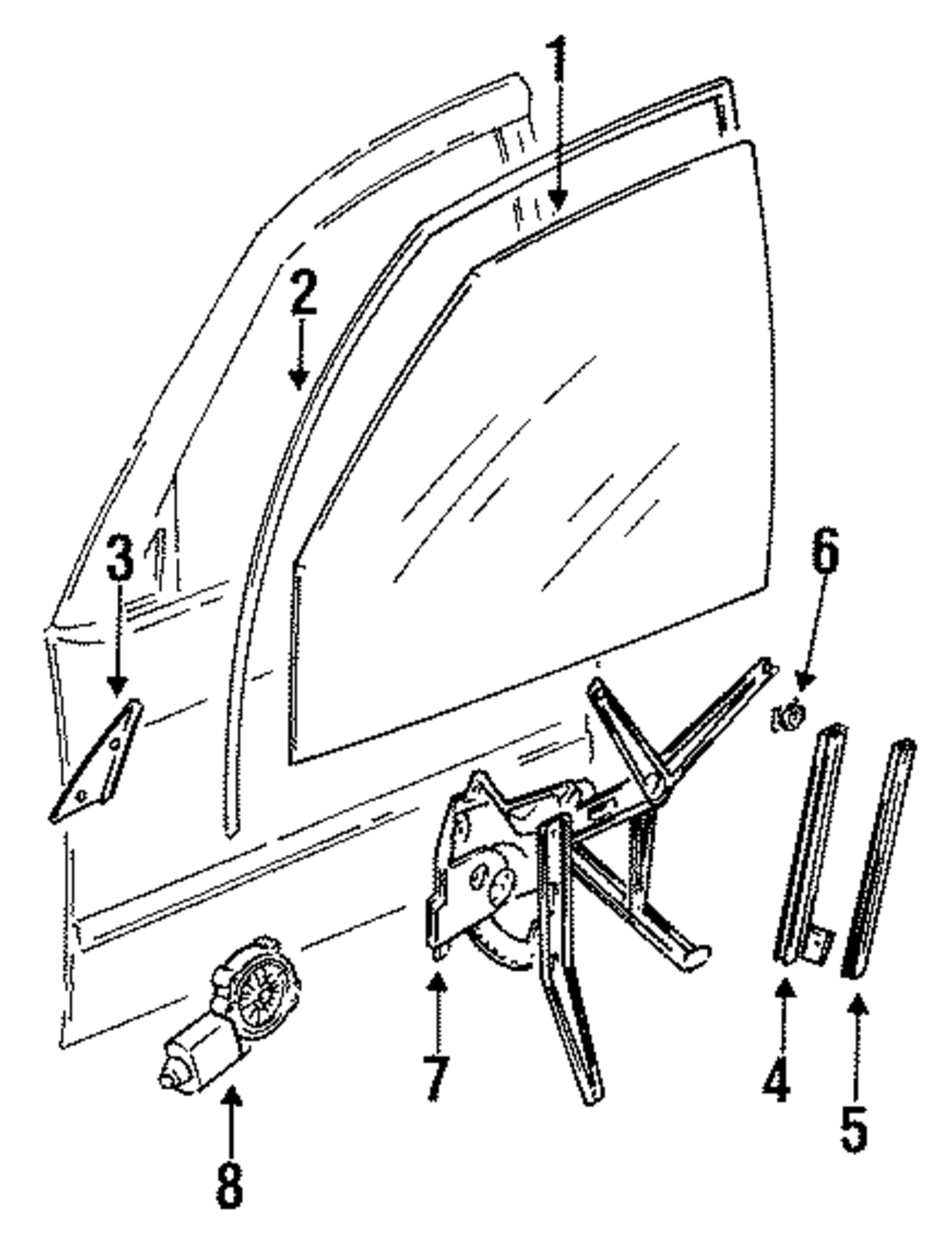 1
2
3
6
7
4
5
8