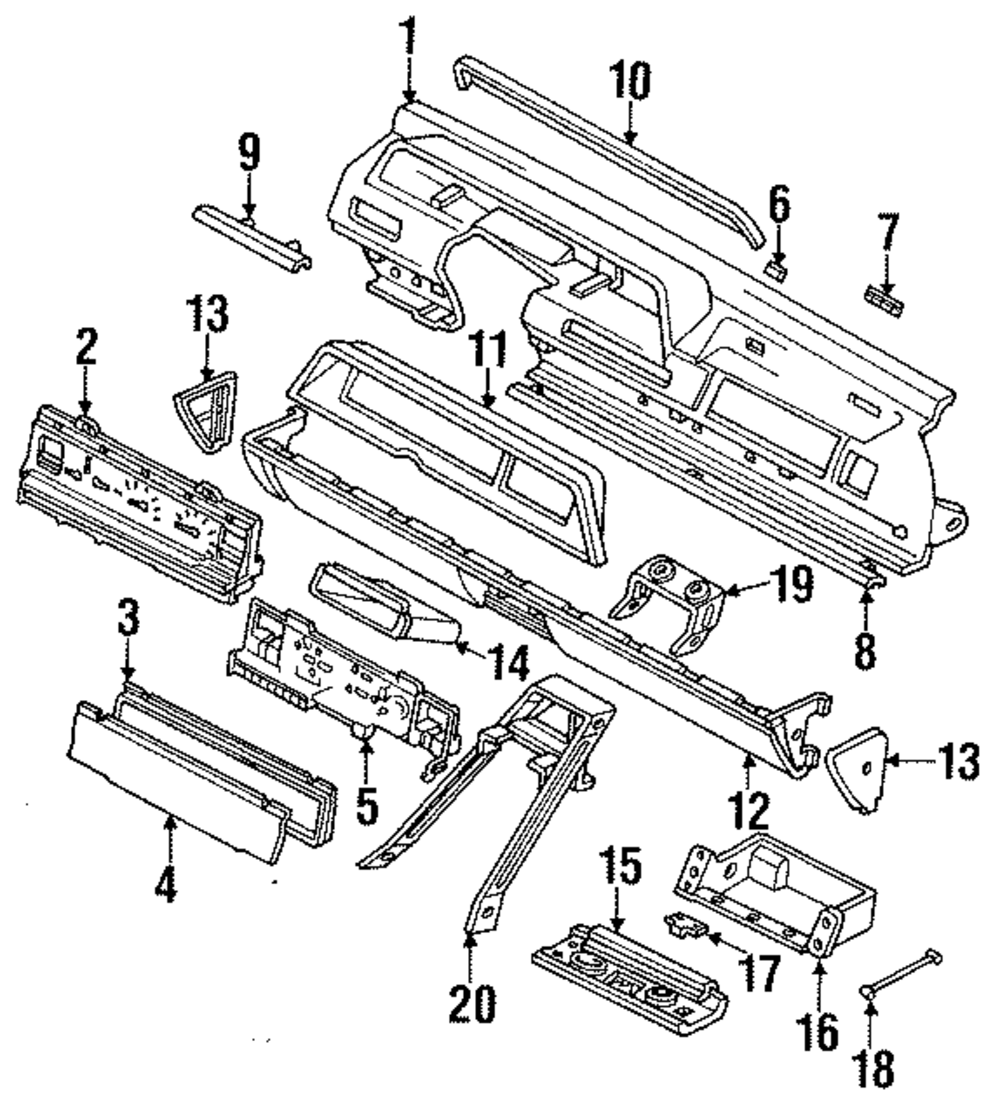 1
10
9
6
7
13
2
11
19
8
3
14
5
13
12
4
15
17
20
16
18