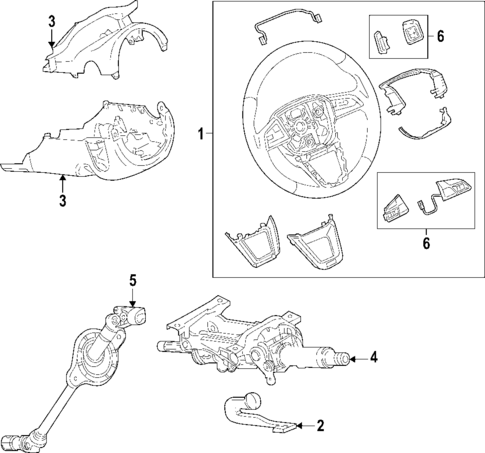 3
6
1
3
6
5
4
2