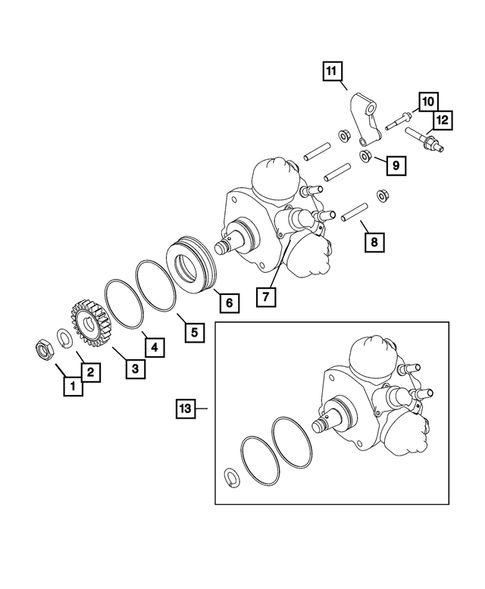 11
10
12
9
8
7
6
5
4
3
2
1
13