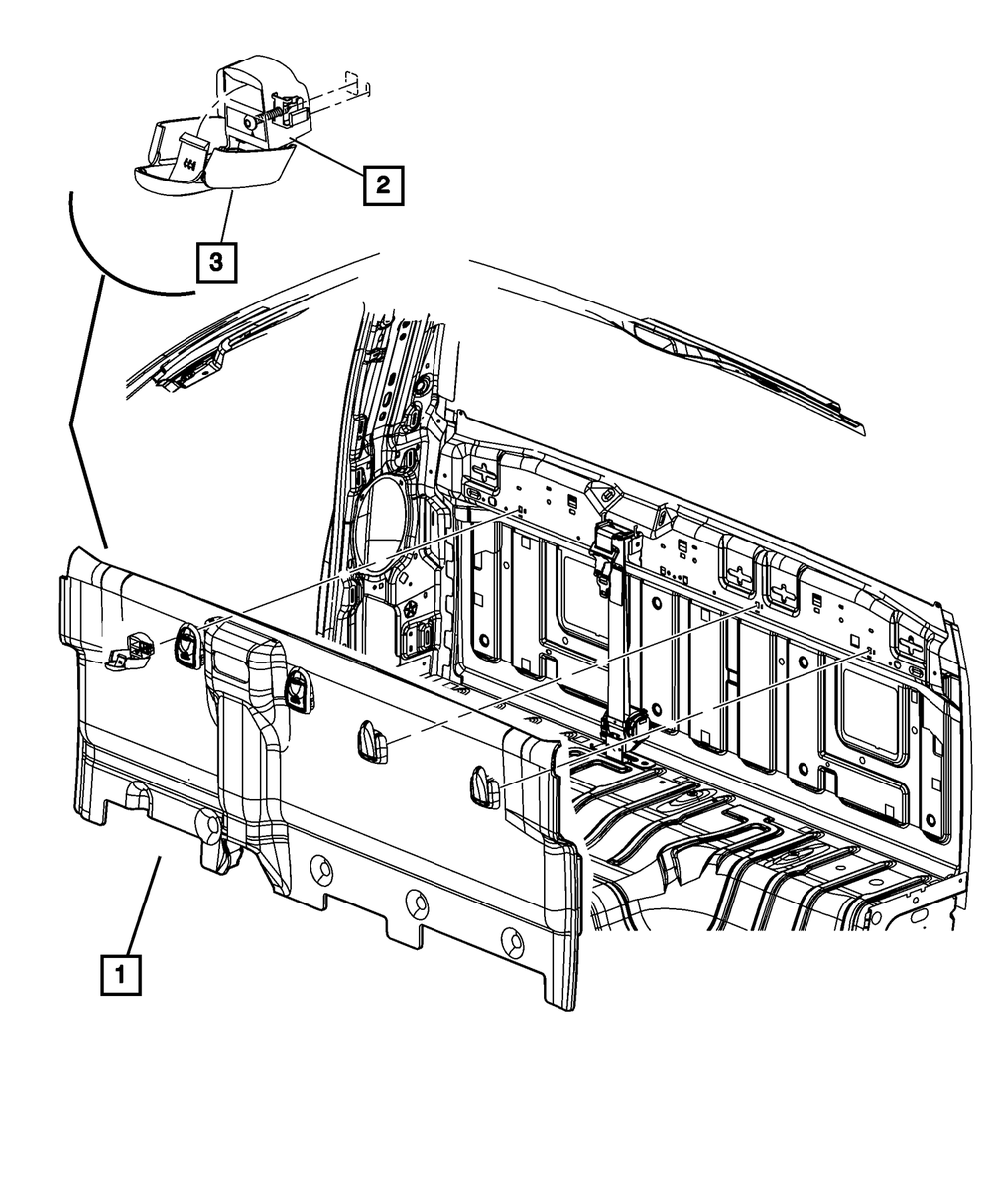 2

3

1