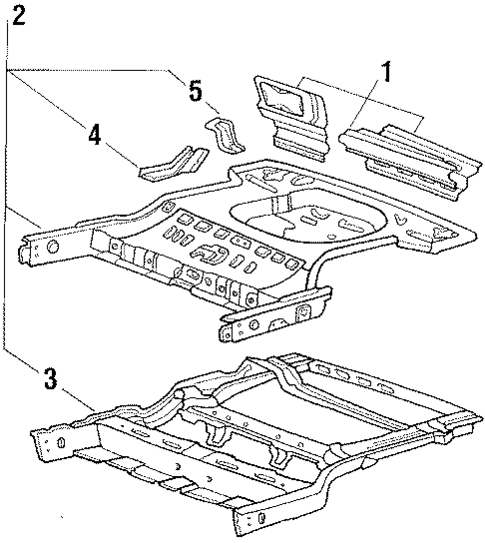 2
5
1
4
3