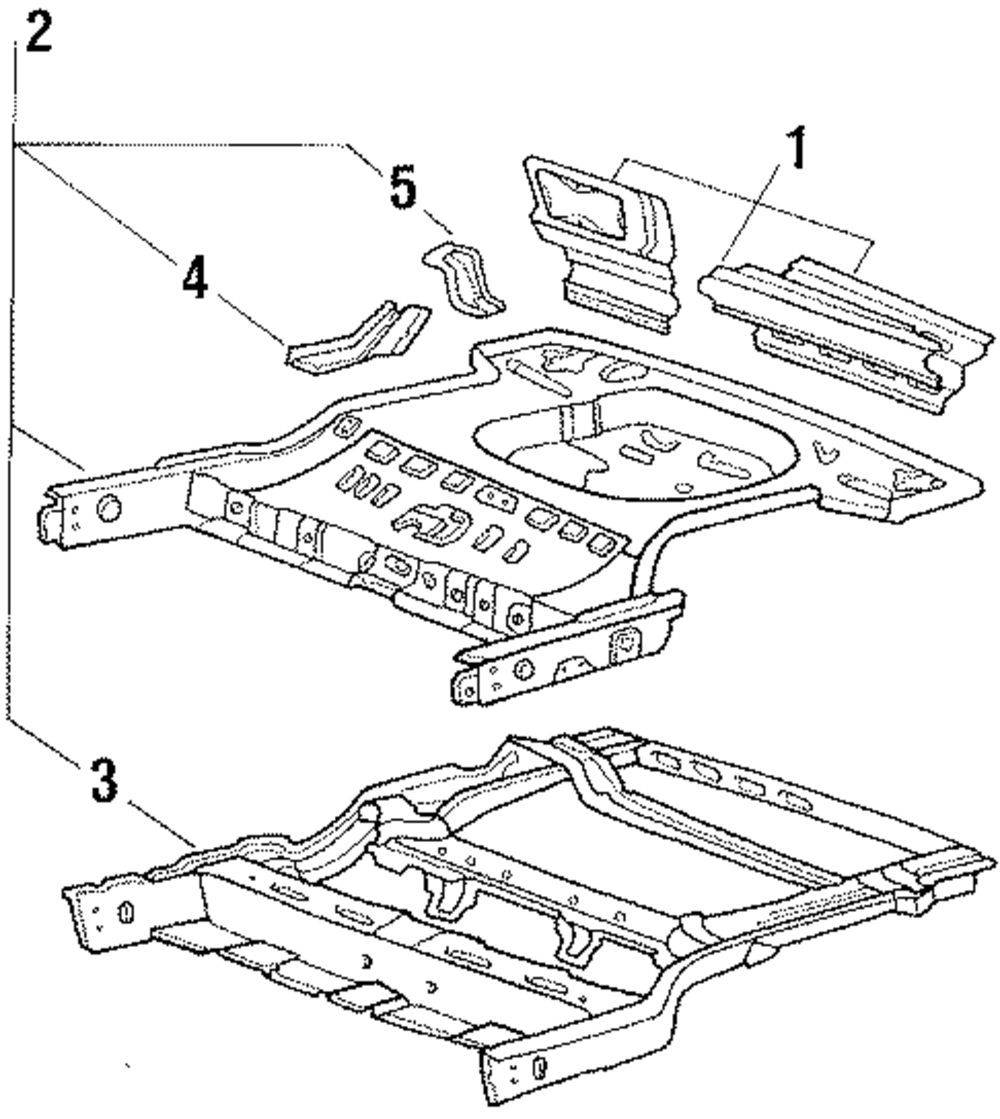 2
5
1
4
3