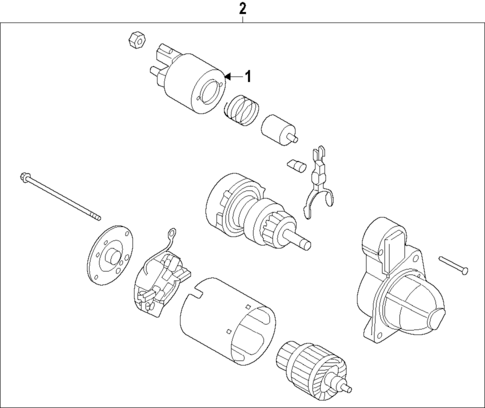 2

1