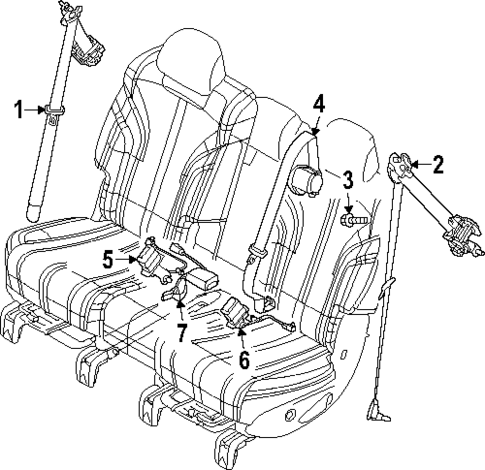 1
4
2
3
5
7
6