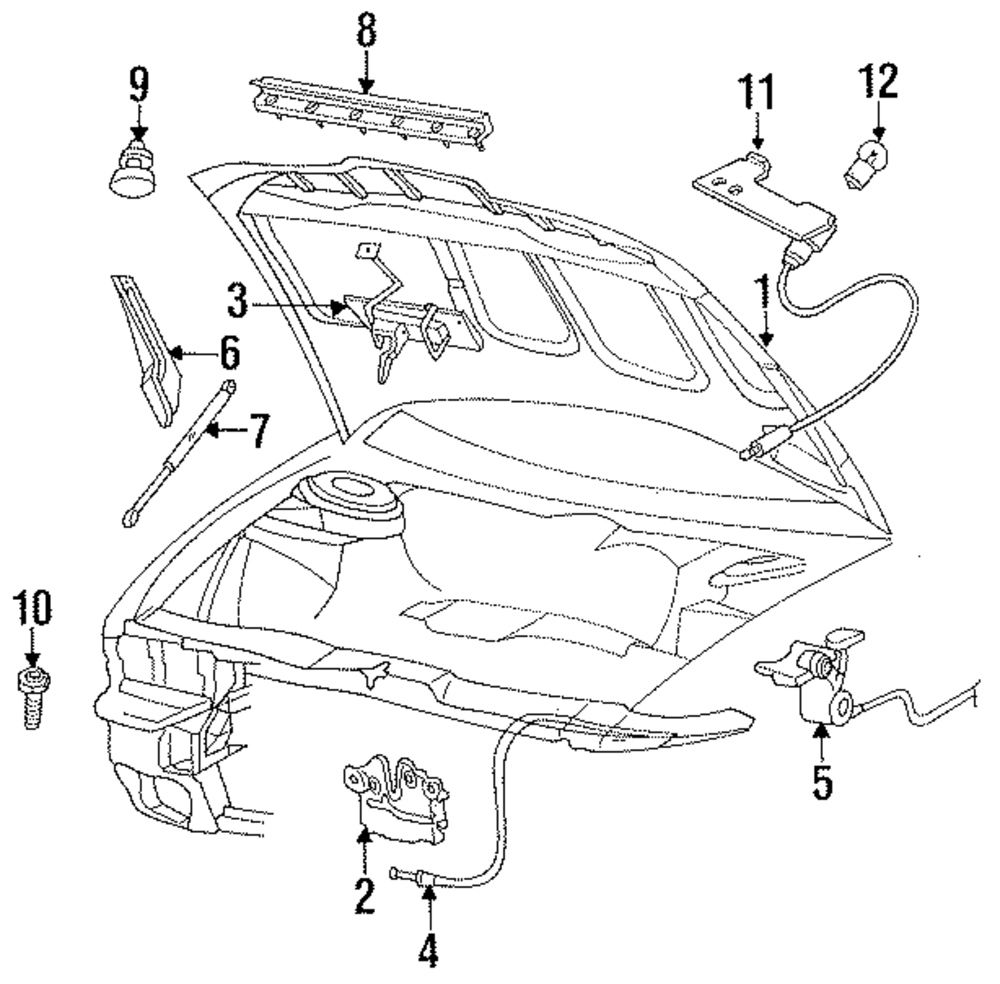 8
9
11
12
3
1
6
7
10
5
2
4