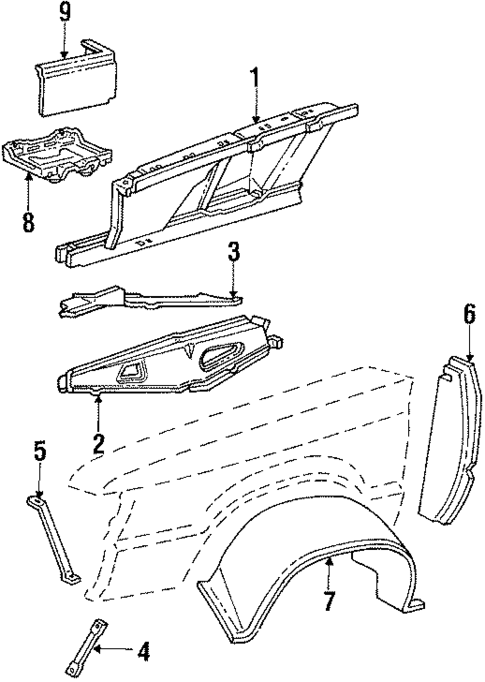 9
1
8
3
6
2
5
7
4