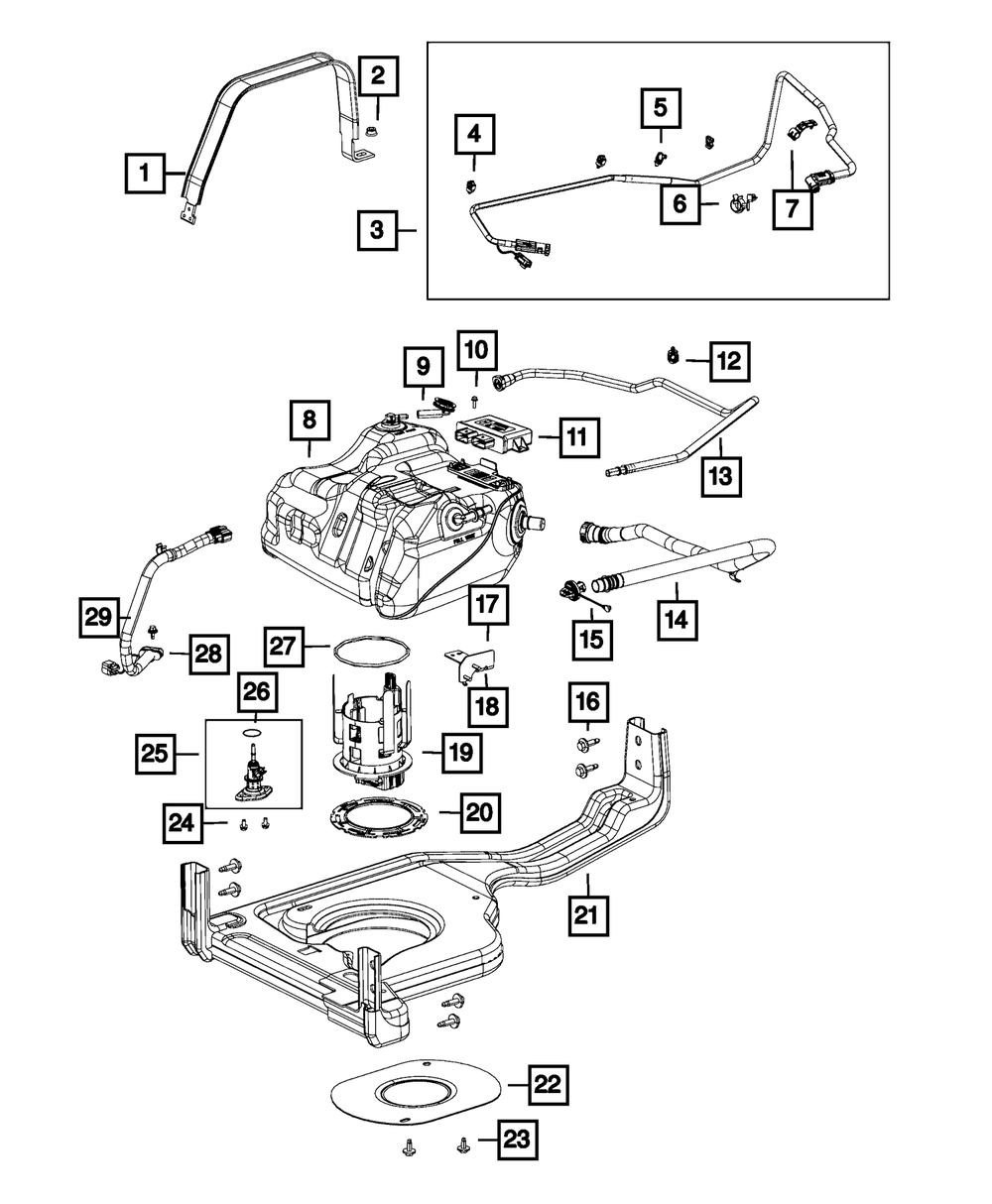 1
2
3
4
5
6
7
8
9
10
11
12
13
14
15
16
17
18
19
20
21
22
23
24
25
26
27
28
29