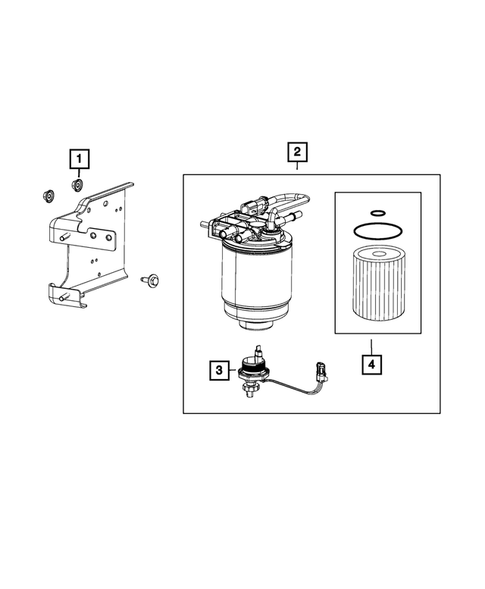 1
2
3
4