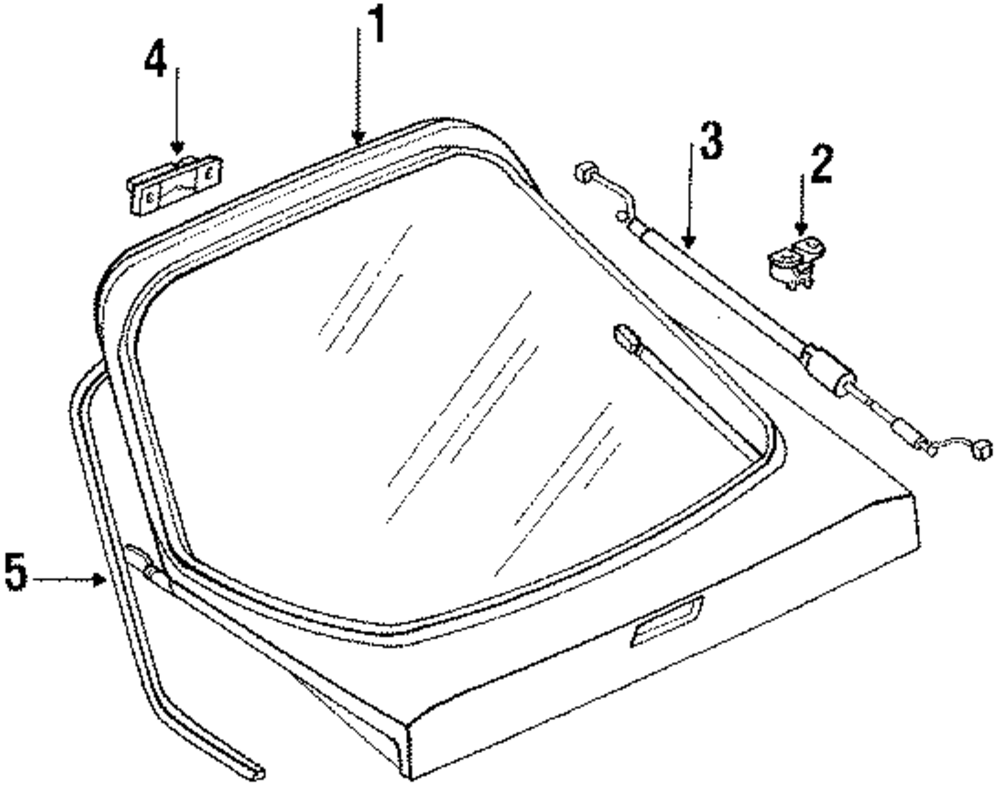 4
1
3
2
5