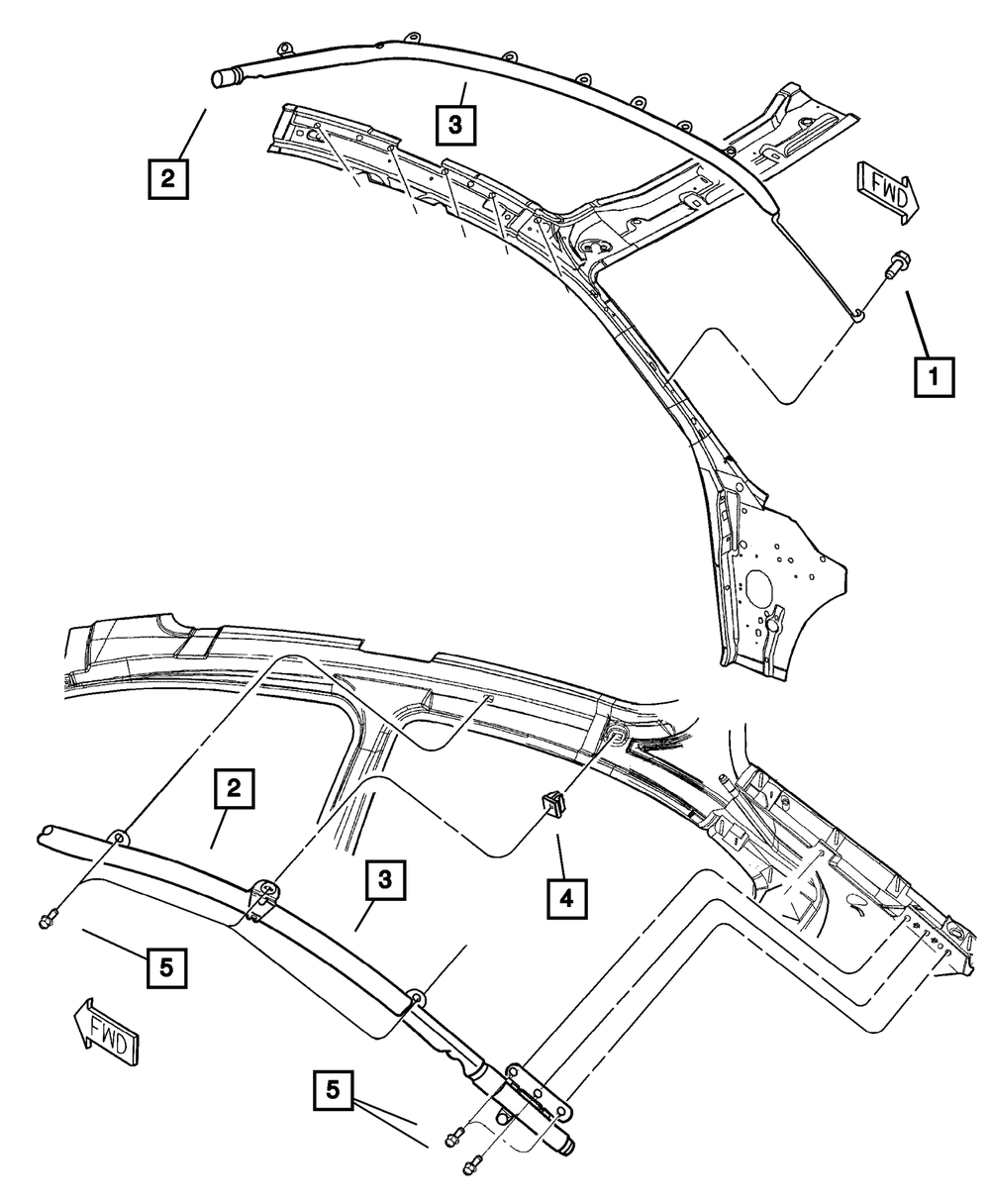 2
3
FWD
1
2
3
4
5
FWD
5