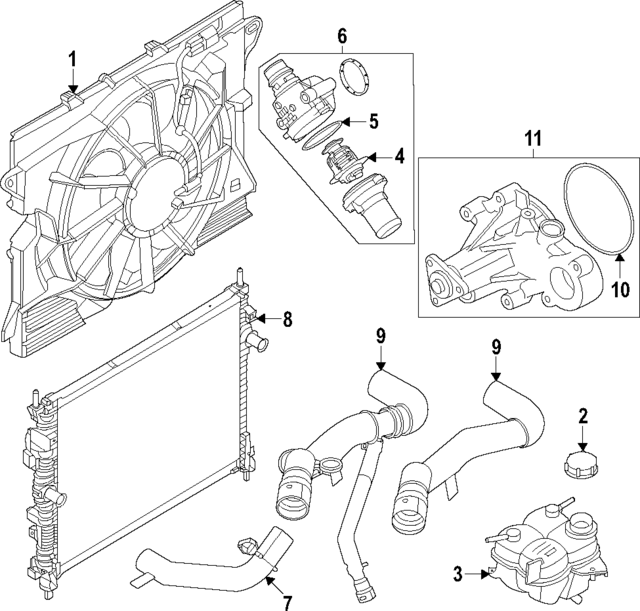 1
6
5
4
11
10
8
9
9
2
3
7