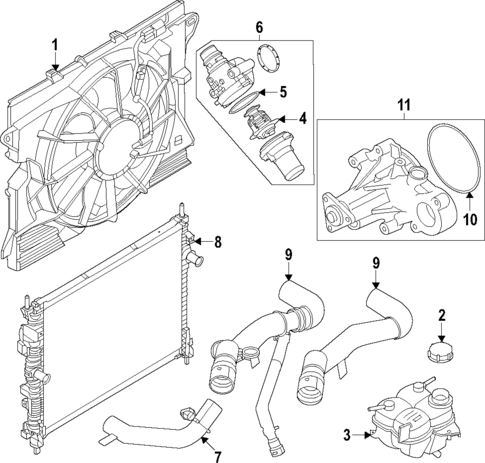 1
6
5
4
11
10
8
9
9
2
3
7