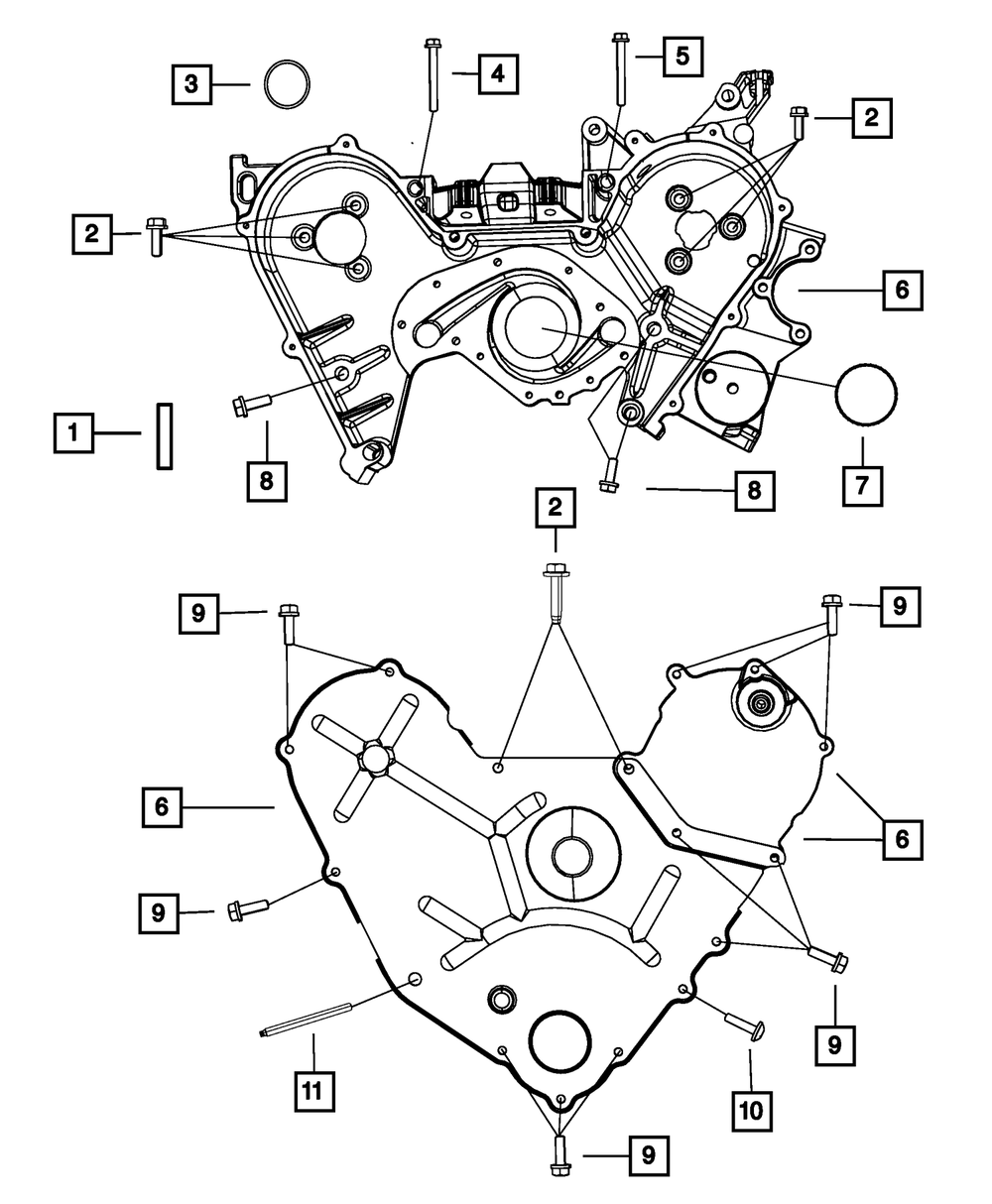 3
4
5
2
2
6
1
8
8
7
2
9
9
6
6
9
9
11
10
9