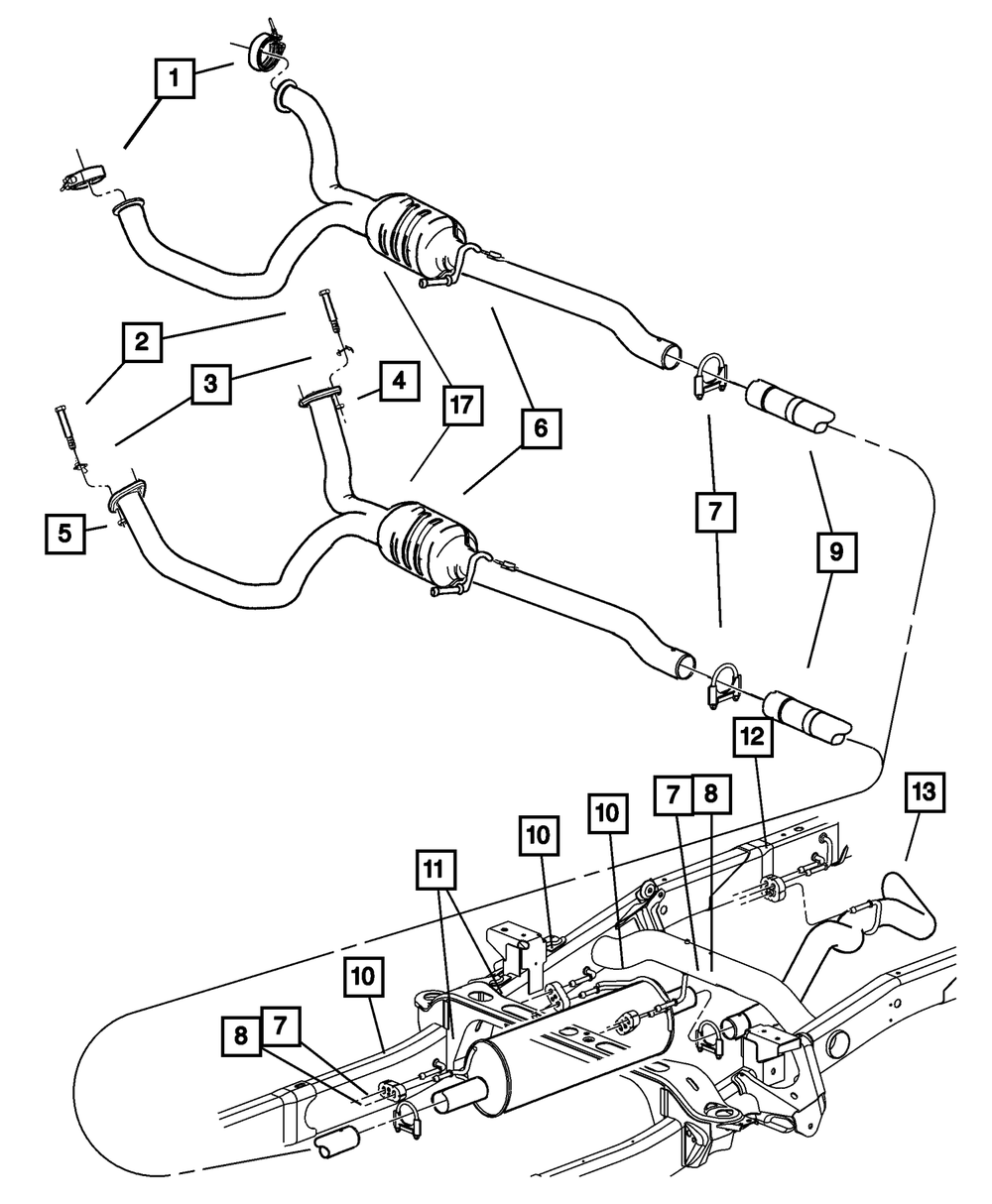 1
2
3
4
17
6
5
7
9
12
7
8
13
10
10
11
10
8
7