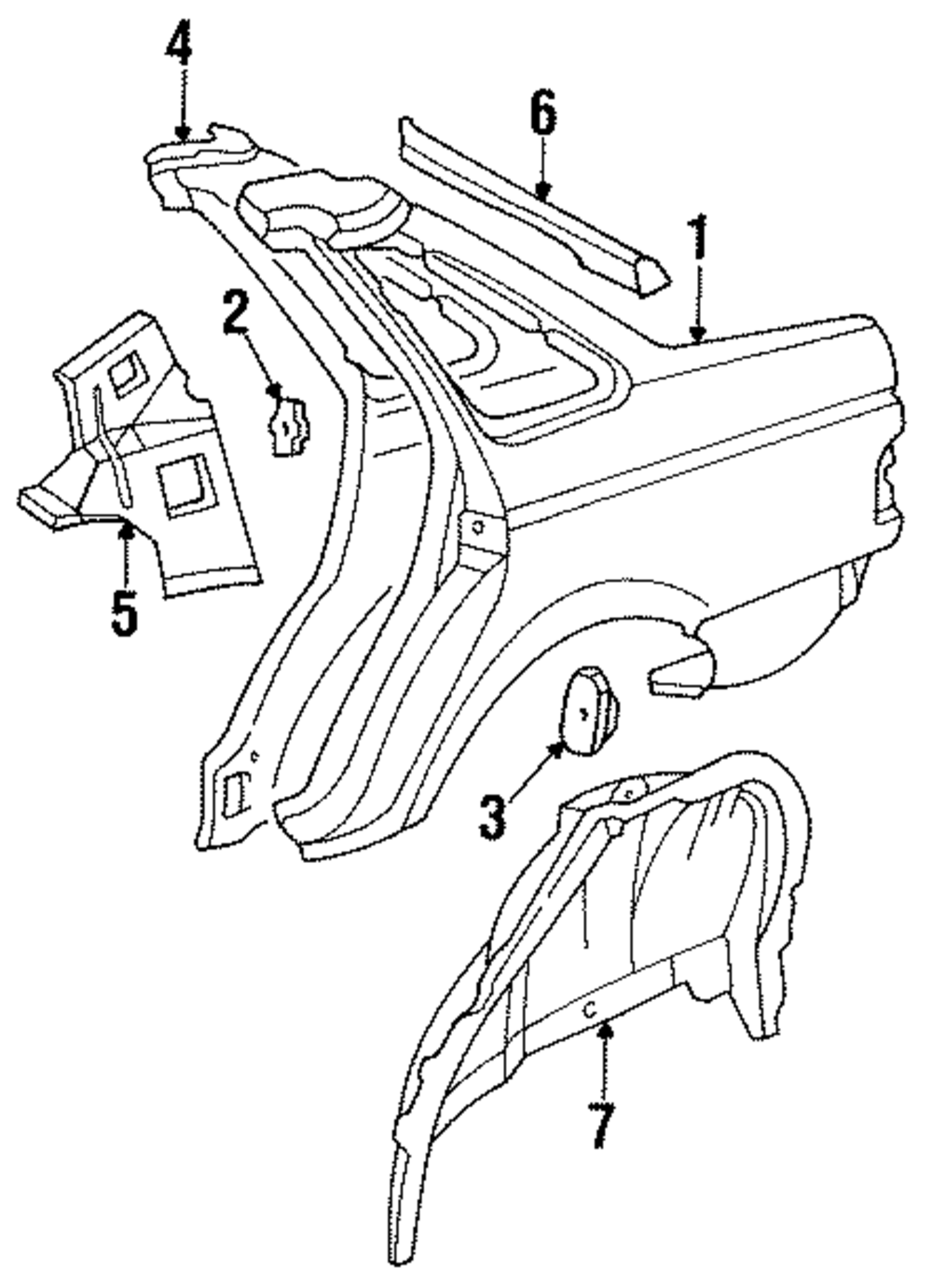 4
6
1
2
5
3
7