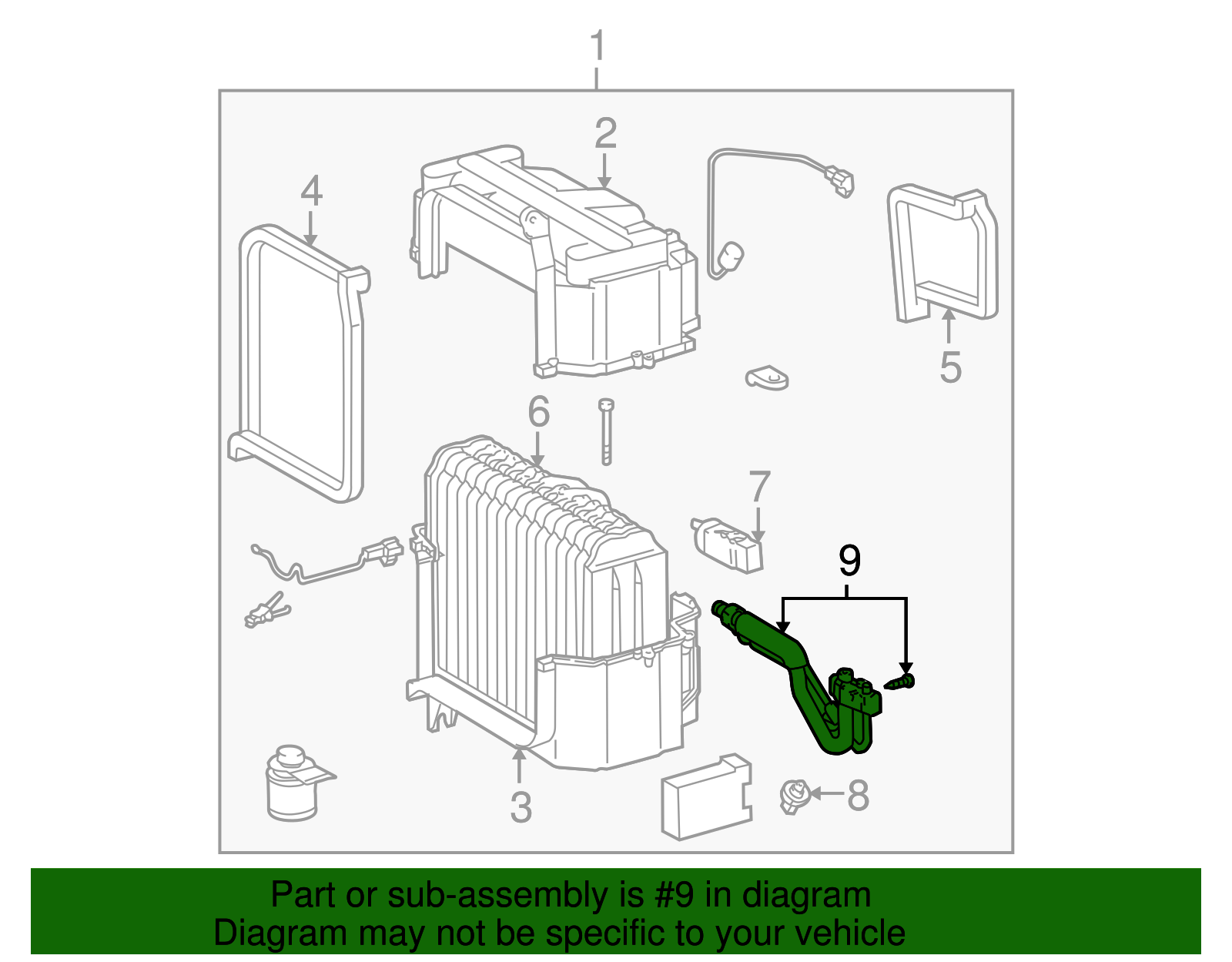 1
2
4
5
6
7
9
3
8

Part or sub-assembly is #9 in diagram
Diagram may not be specific to your vehicle