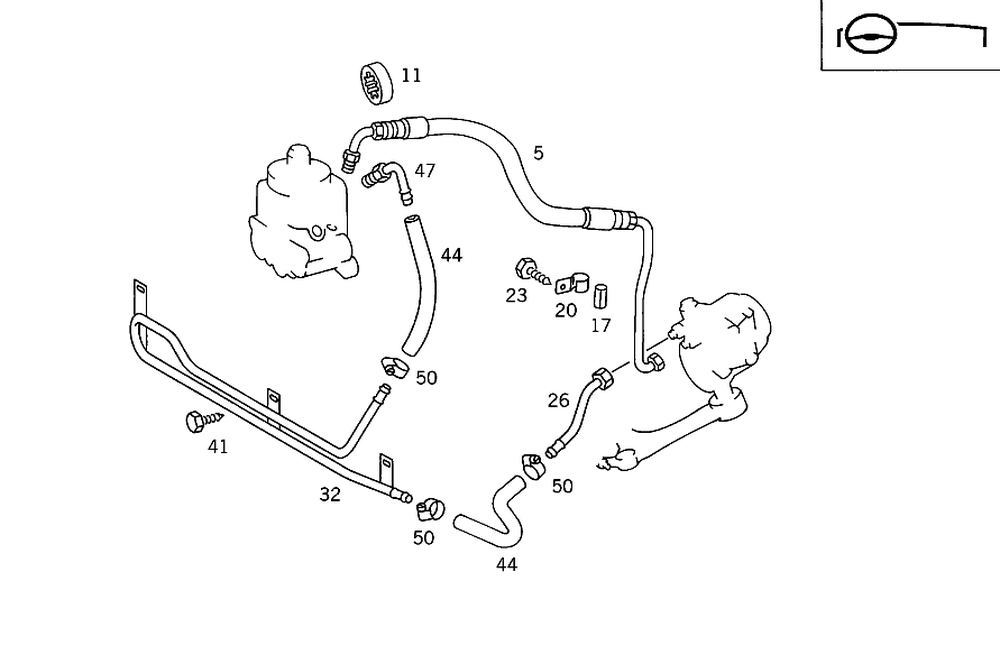 11
5
47
44
23
20
17
50
26
41
50
32
50
44