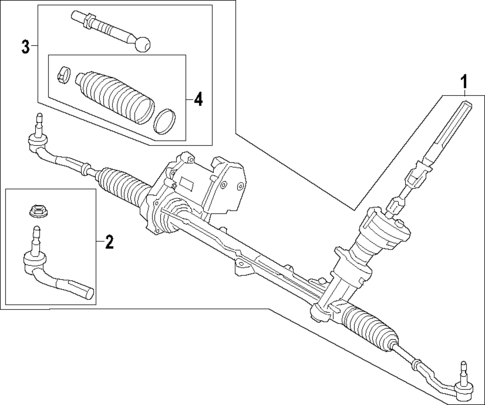 3
4
1
2