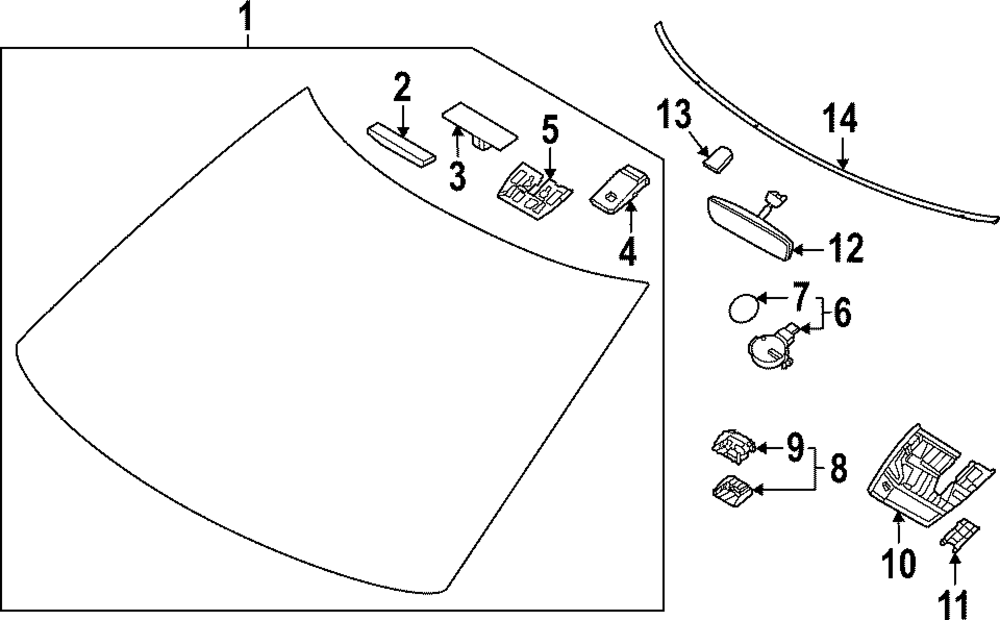 1
2
3
5
4
13
14
12
7
6
9
8
10
11