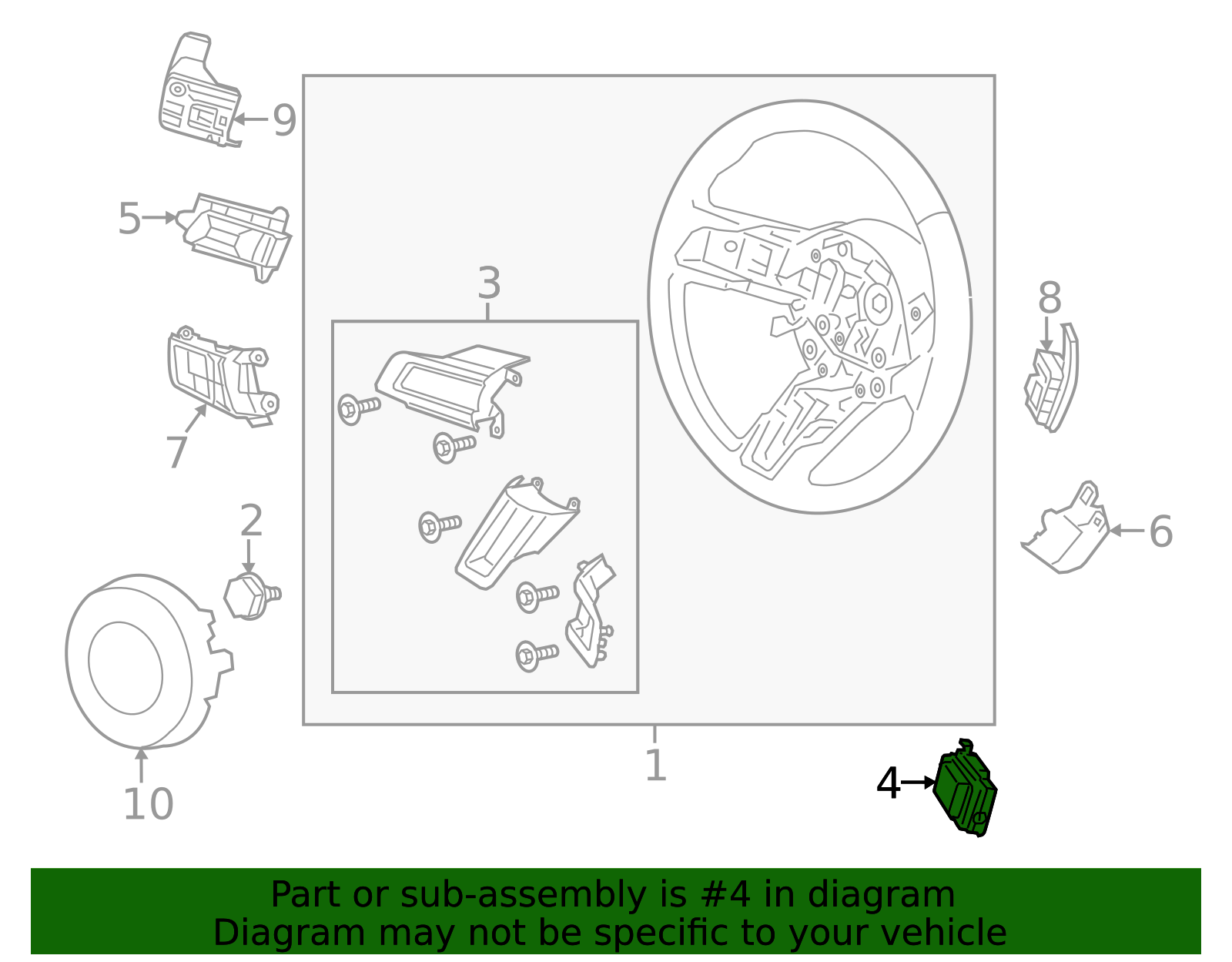 9

5

3

8

7

2

6

10

1

4

Part or sub-assembly is #4 in diagram
Diagram may not be specific to your vehicle