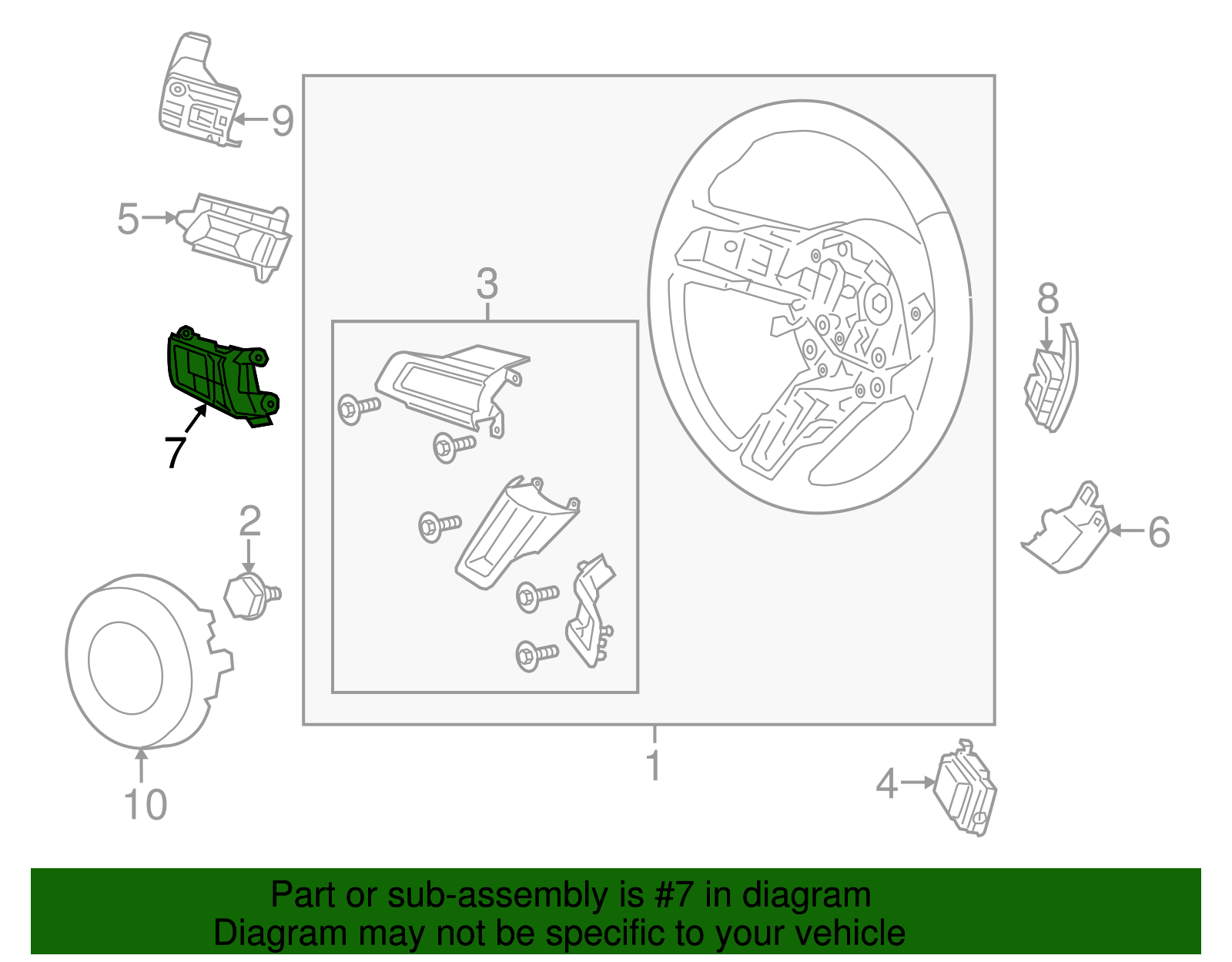 9
5
3
8
7
2
6
10
1
4

Part or sub-assembly is #7 in diagram
Diagram may not be specific to your vehicle