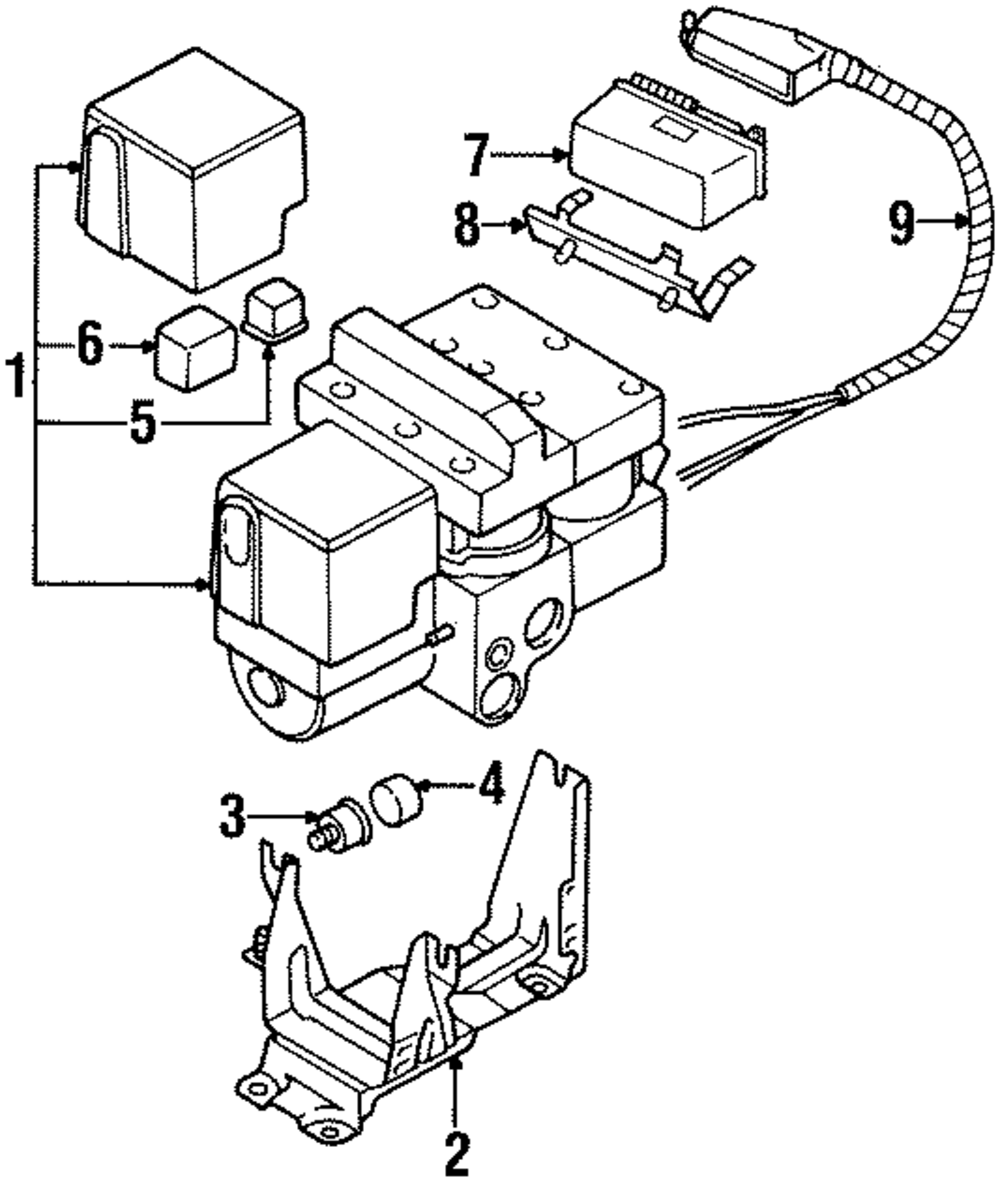 7
8
9
1
6
5
3
4
2