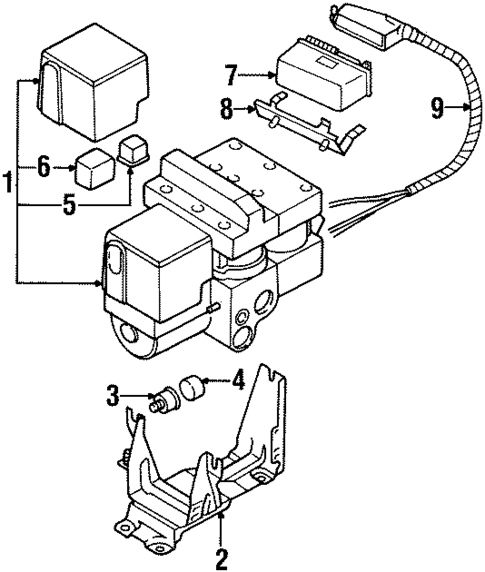 7
8
9
1
6
5
3
4
2