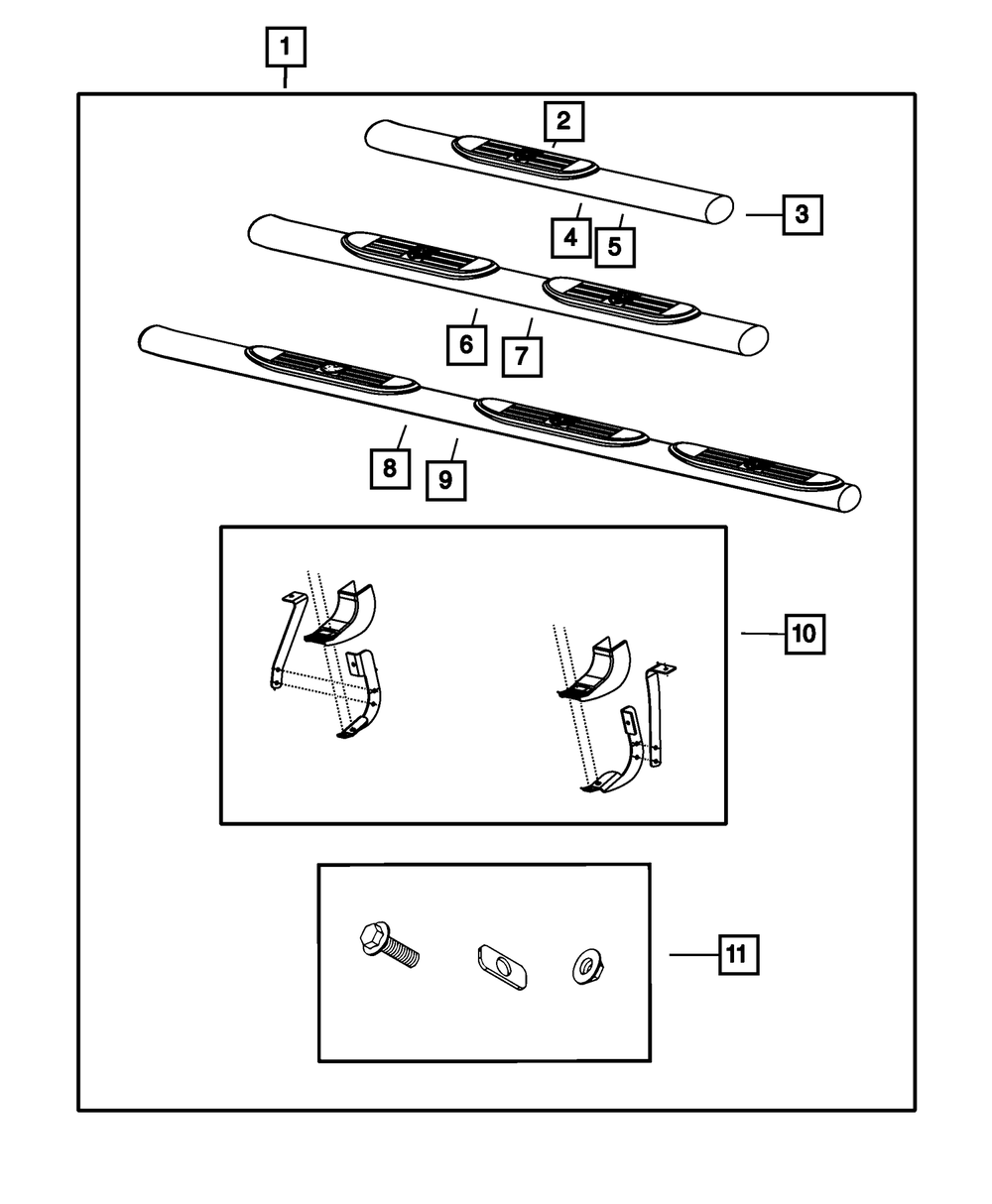 1
2
3
4
5
6
7
8
9
10
11