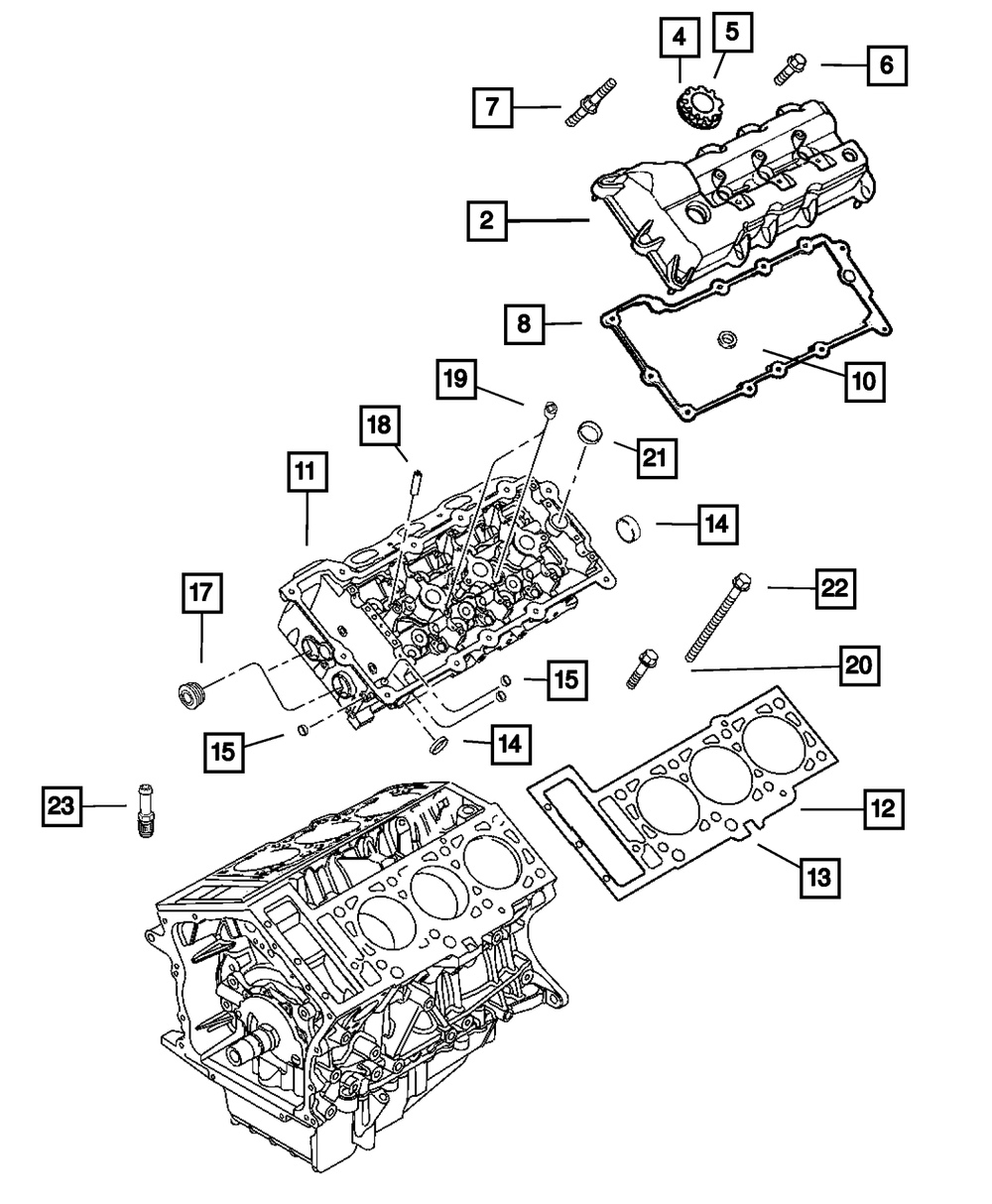 4
5
6
7
2
8
10
19
18
21
11
14
17
22
20
15
15
14
23
12
13