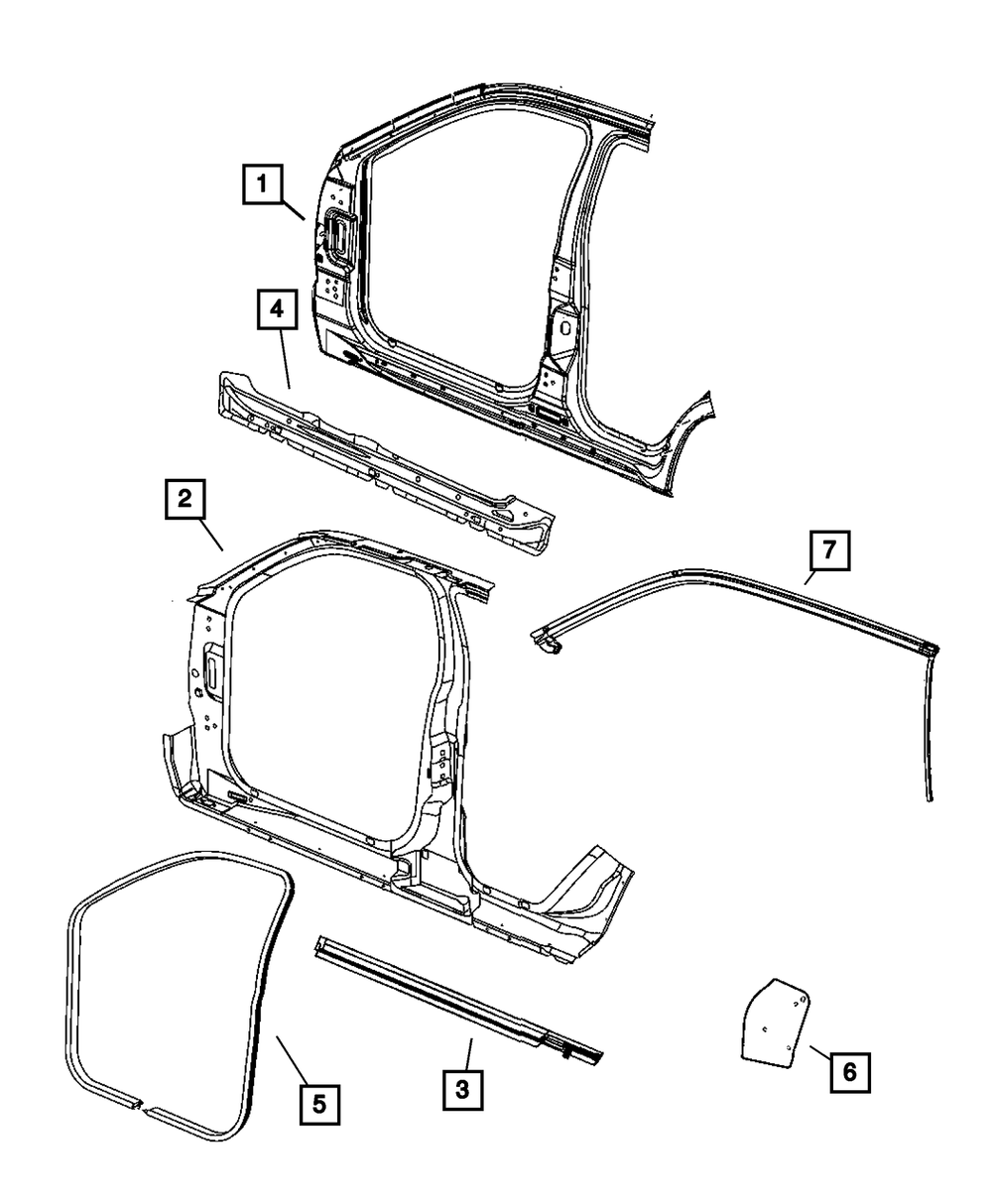 1

4

2

7

5

3

6