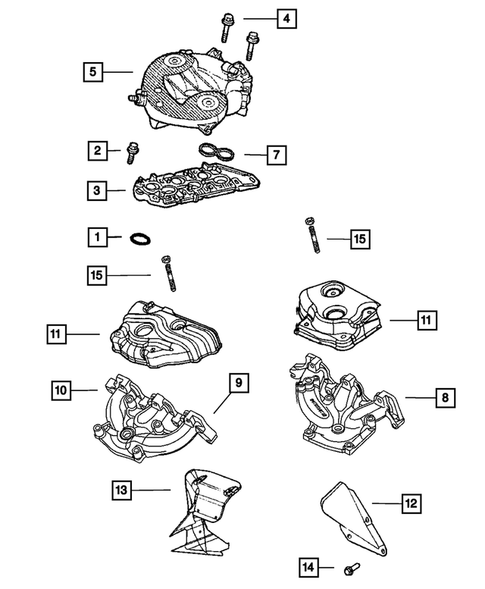 4
5
2
7
3
1
15
15
11
11
10
9
8
13
12
14