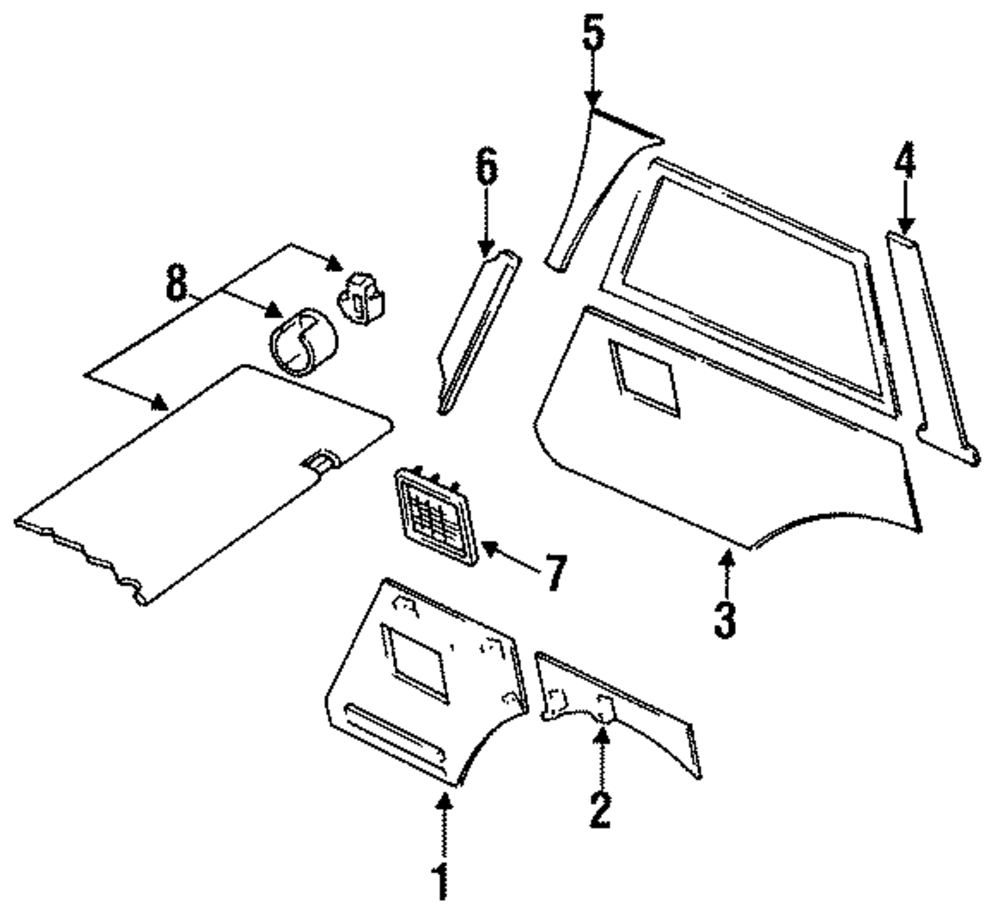 5
6
4
8
7
3
2
1